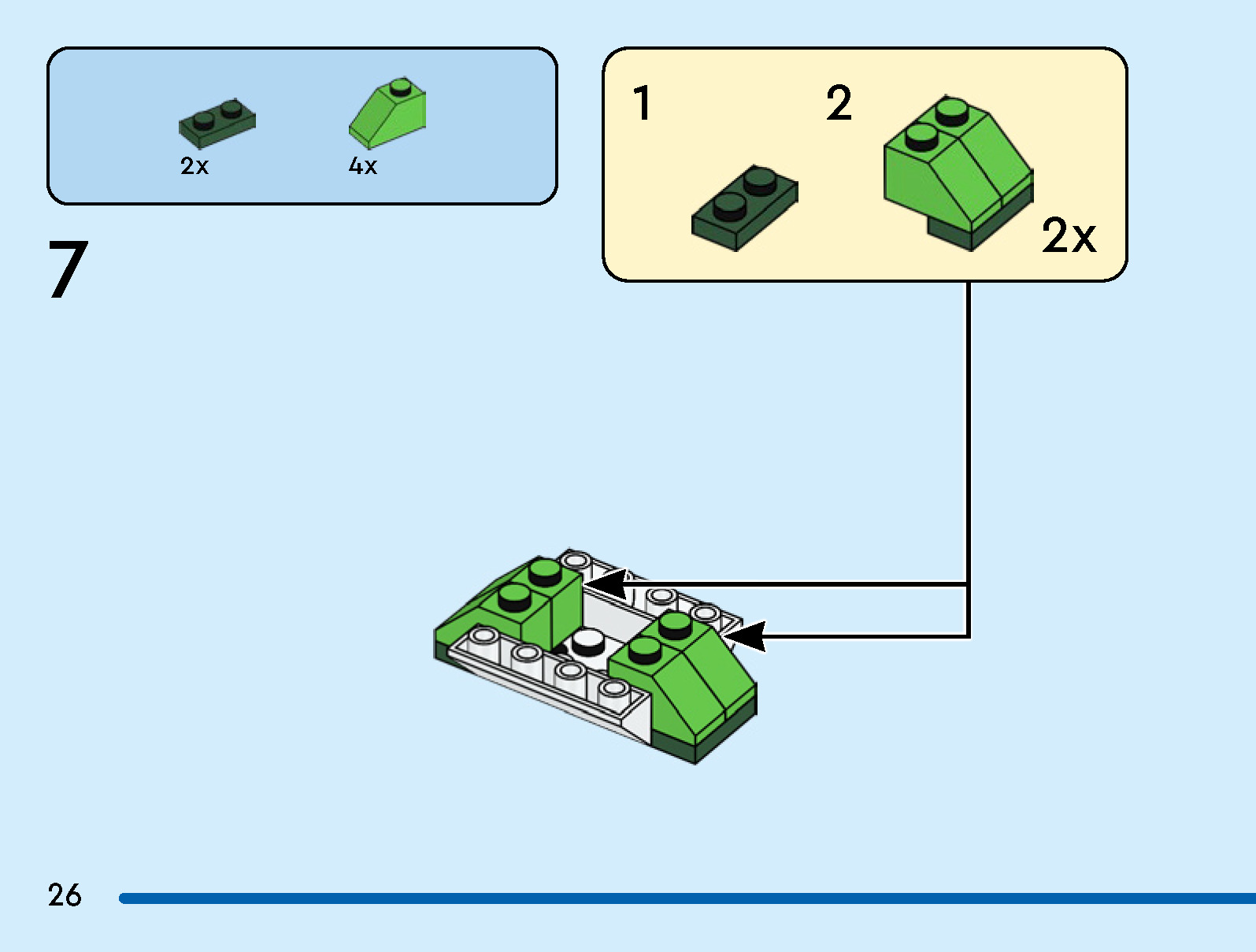 2x

4x

7

1

2

2x

26