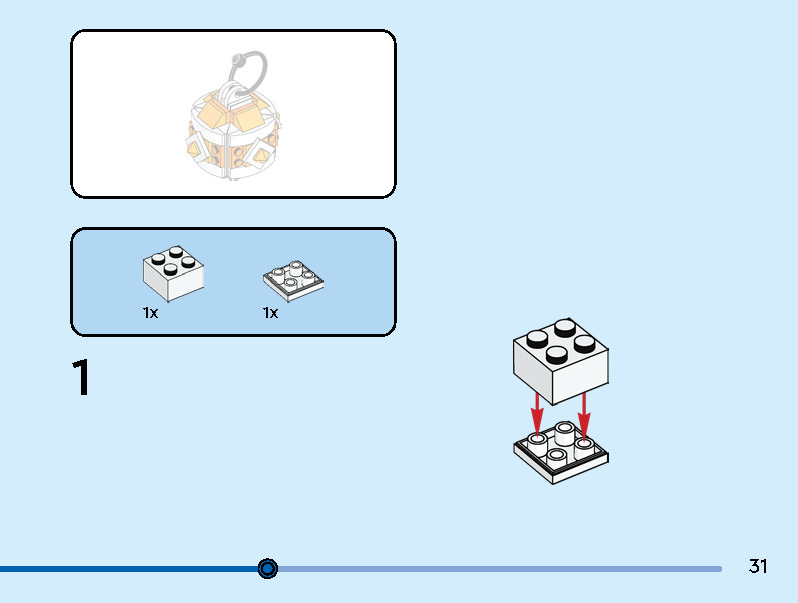 1x

1x

1

31