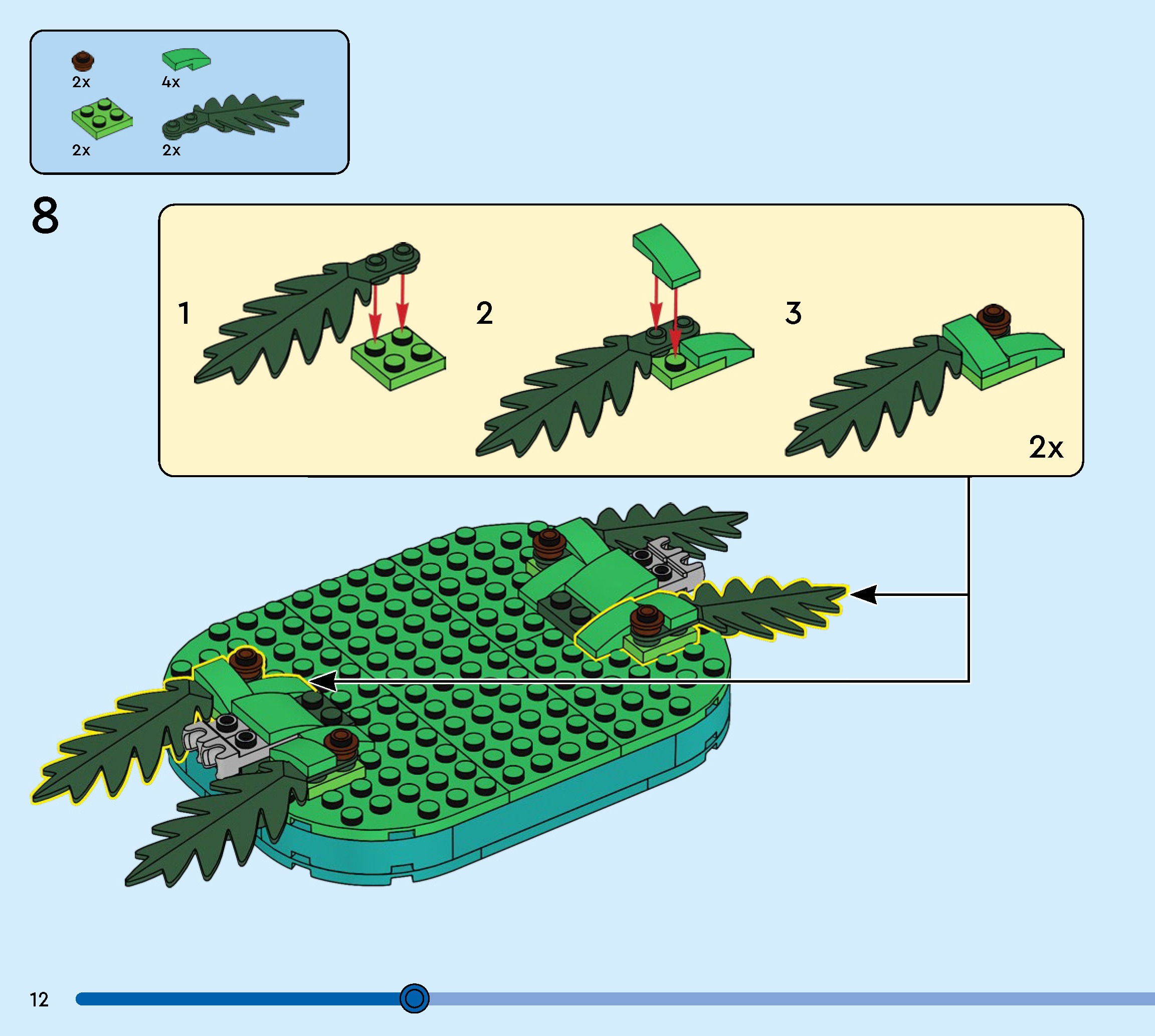 2x
4x
2x
2x

8

1
2
3
2x

12