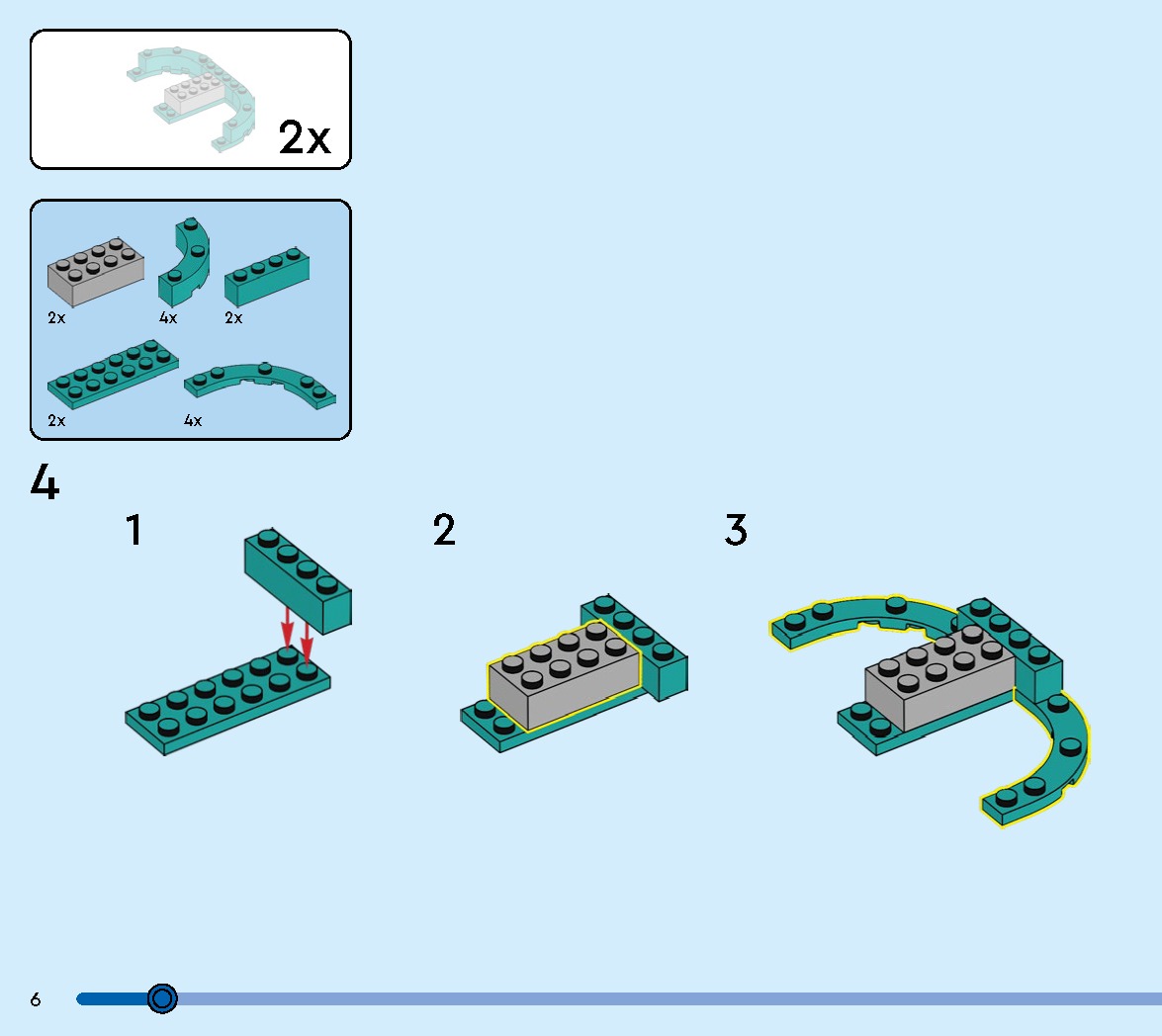 2x

2x
4x
2x
2x
4x

4

1

2

3

6