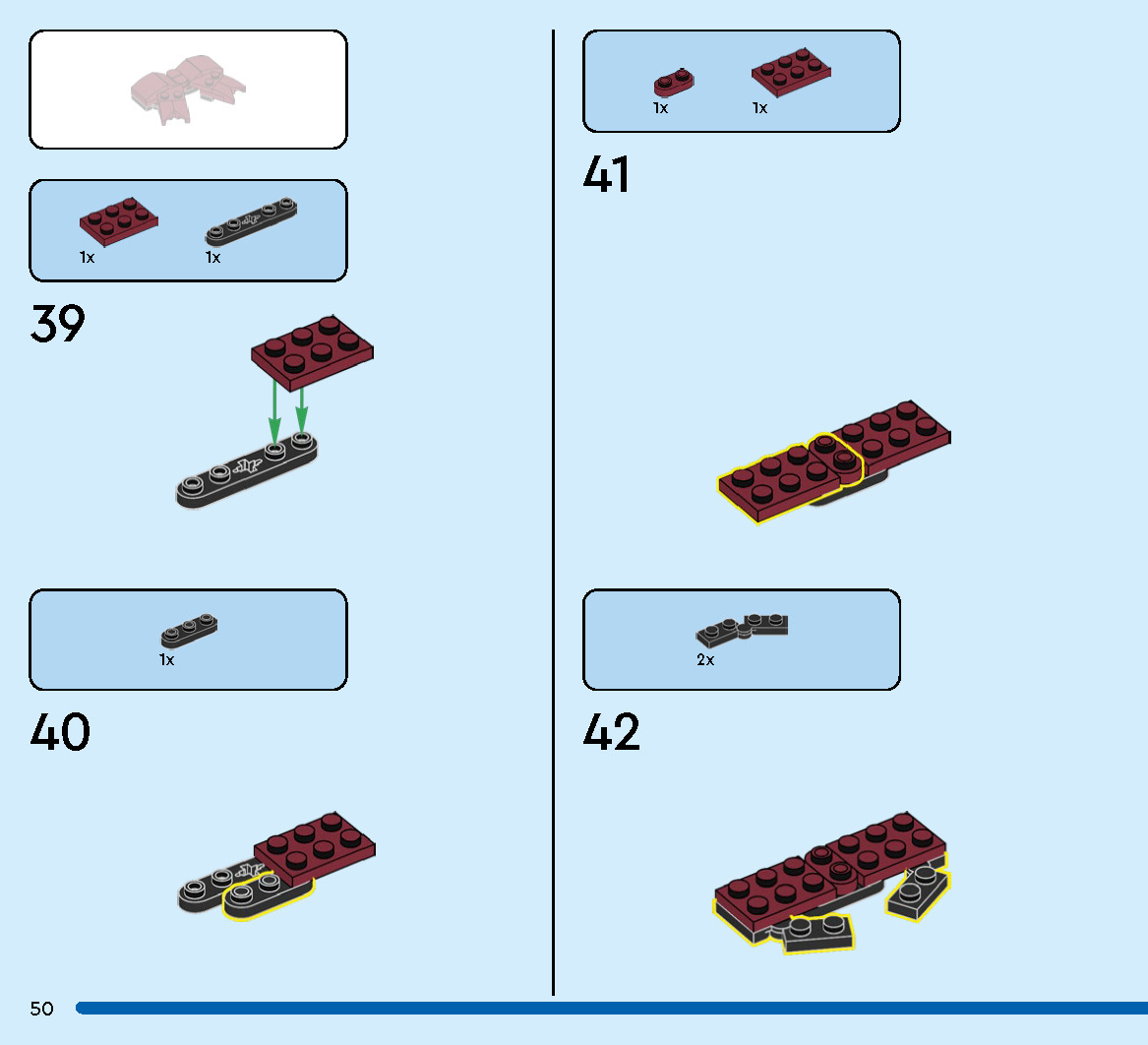 1x 1x

39

1x

40

1x 1x

41

2x

42

50