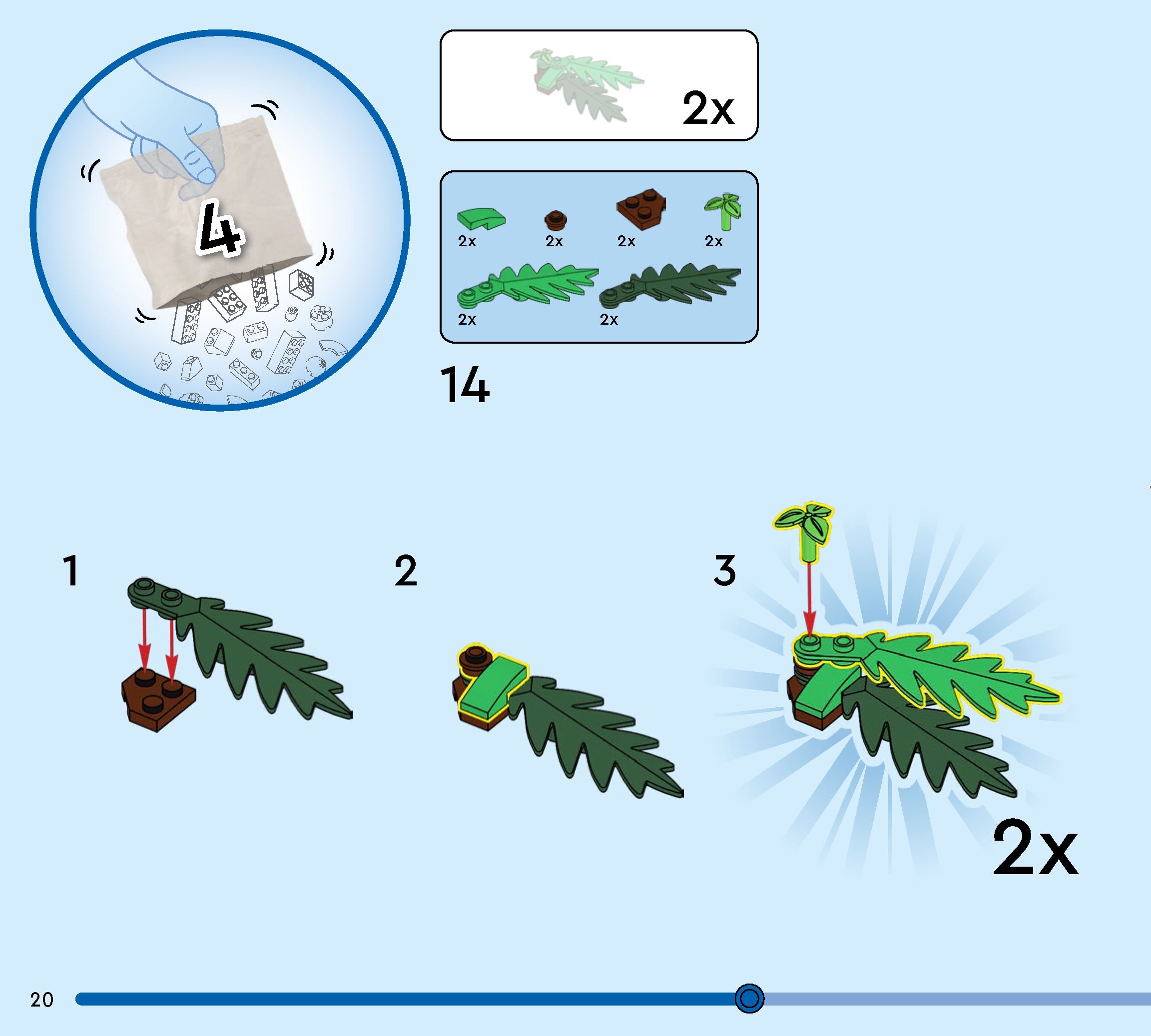 4

2x

2x
2x
2x
2x
2x
2x

14

1

2

3

2x

20