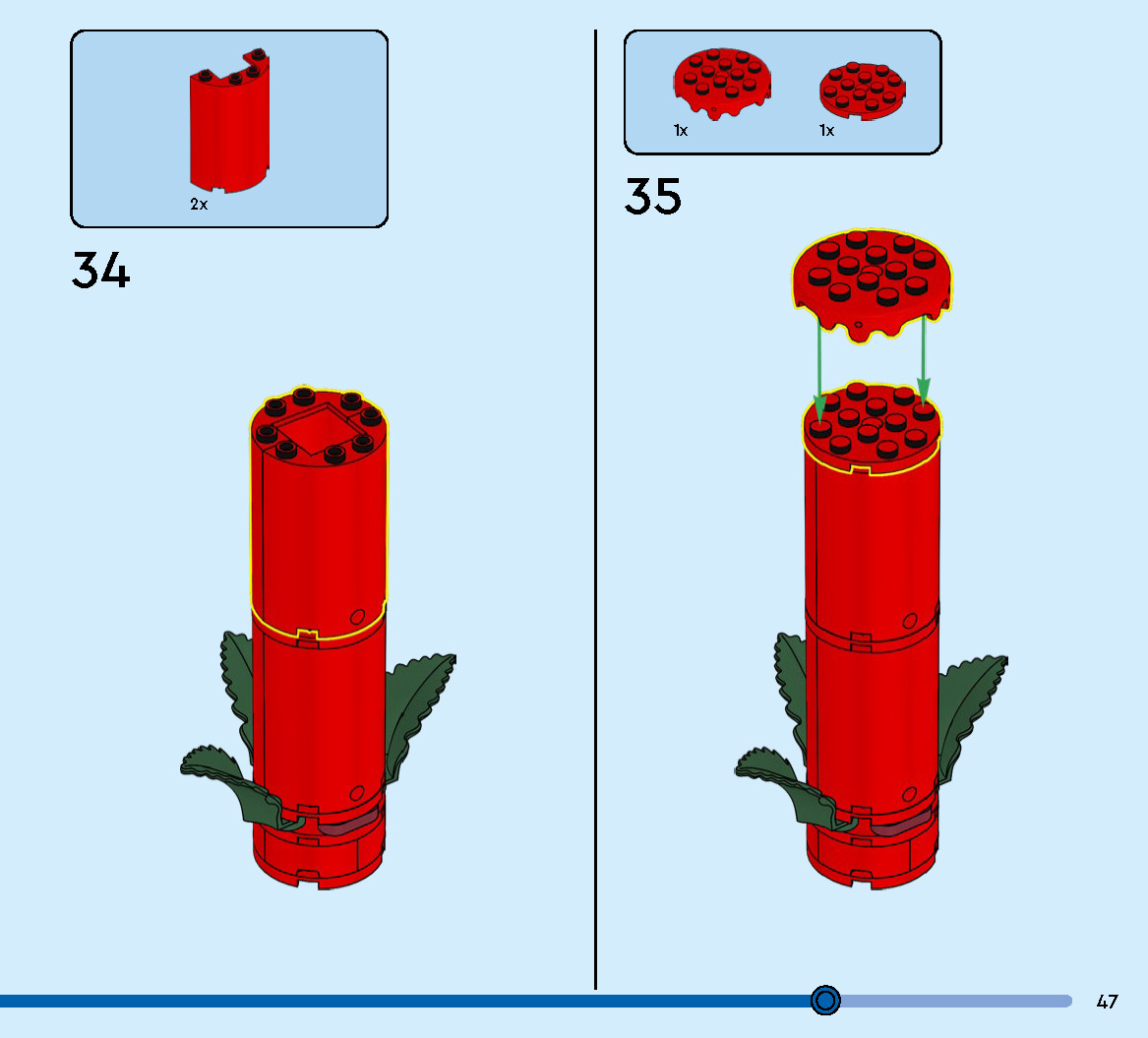 2x

34

1x 1x

35

47