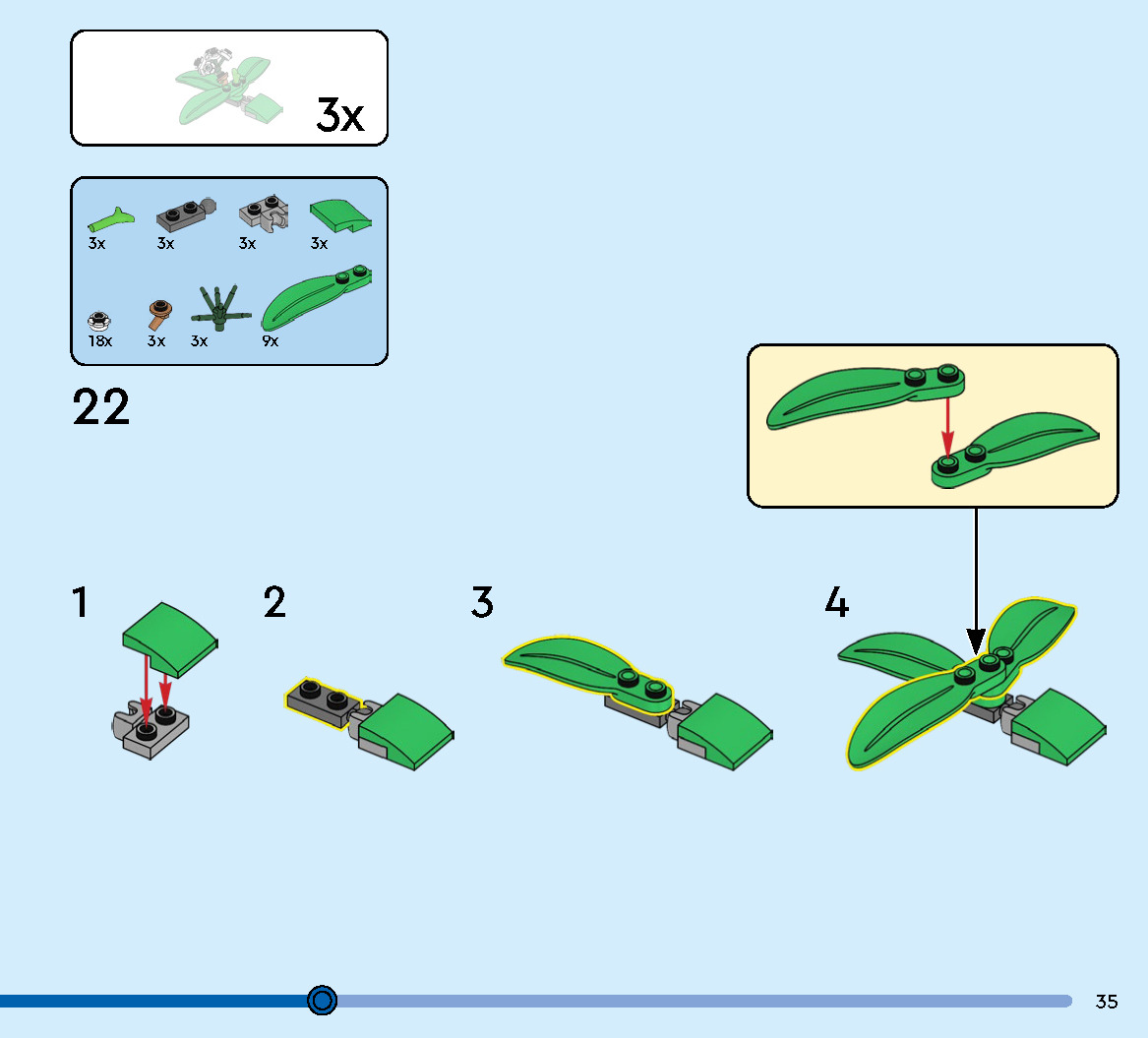 3x

3x 3x 3x 3x

18x 3x 3x 9x

22

1

2

3

4

35