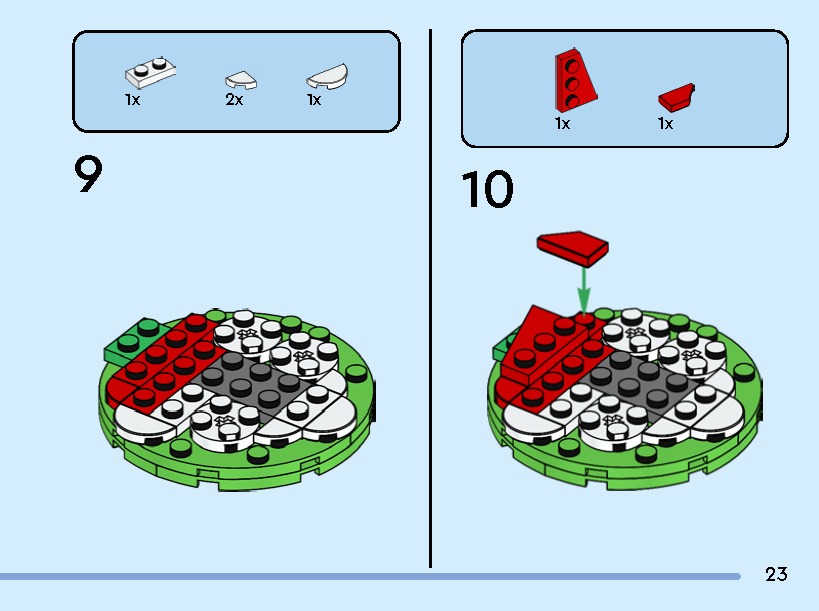 1x 2x 1x

9

1x 1x

10

23