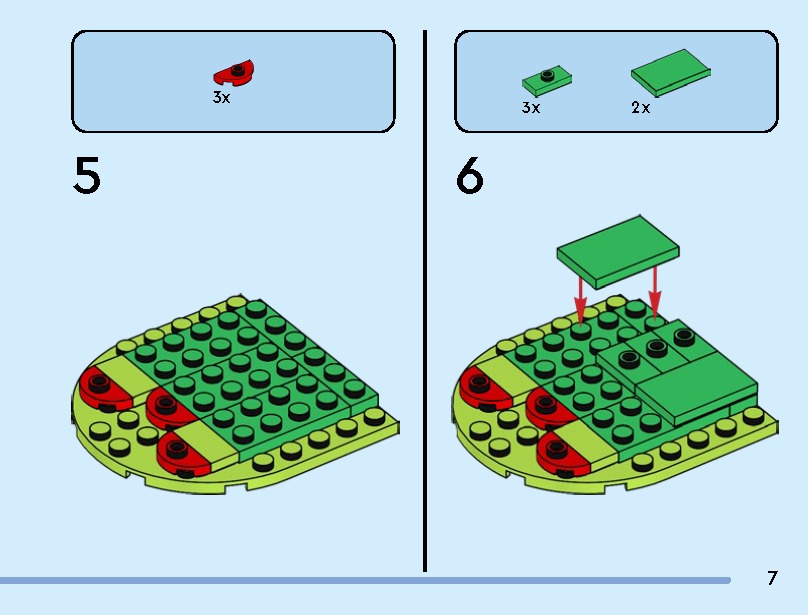 3x

5

3x 2x

6

7