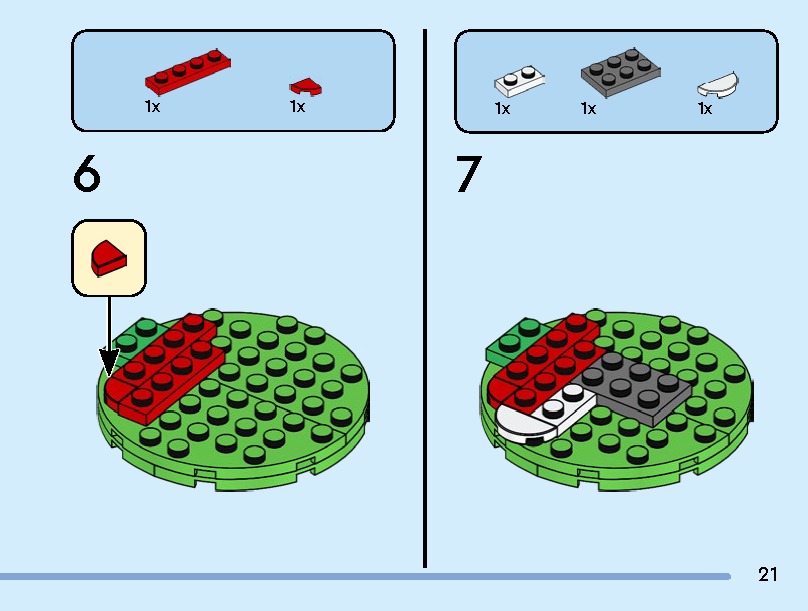 1x 1x

6

1x 1x 1x

7

21