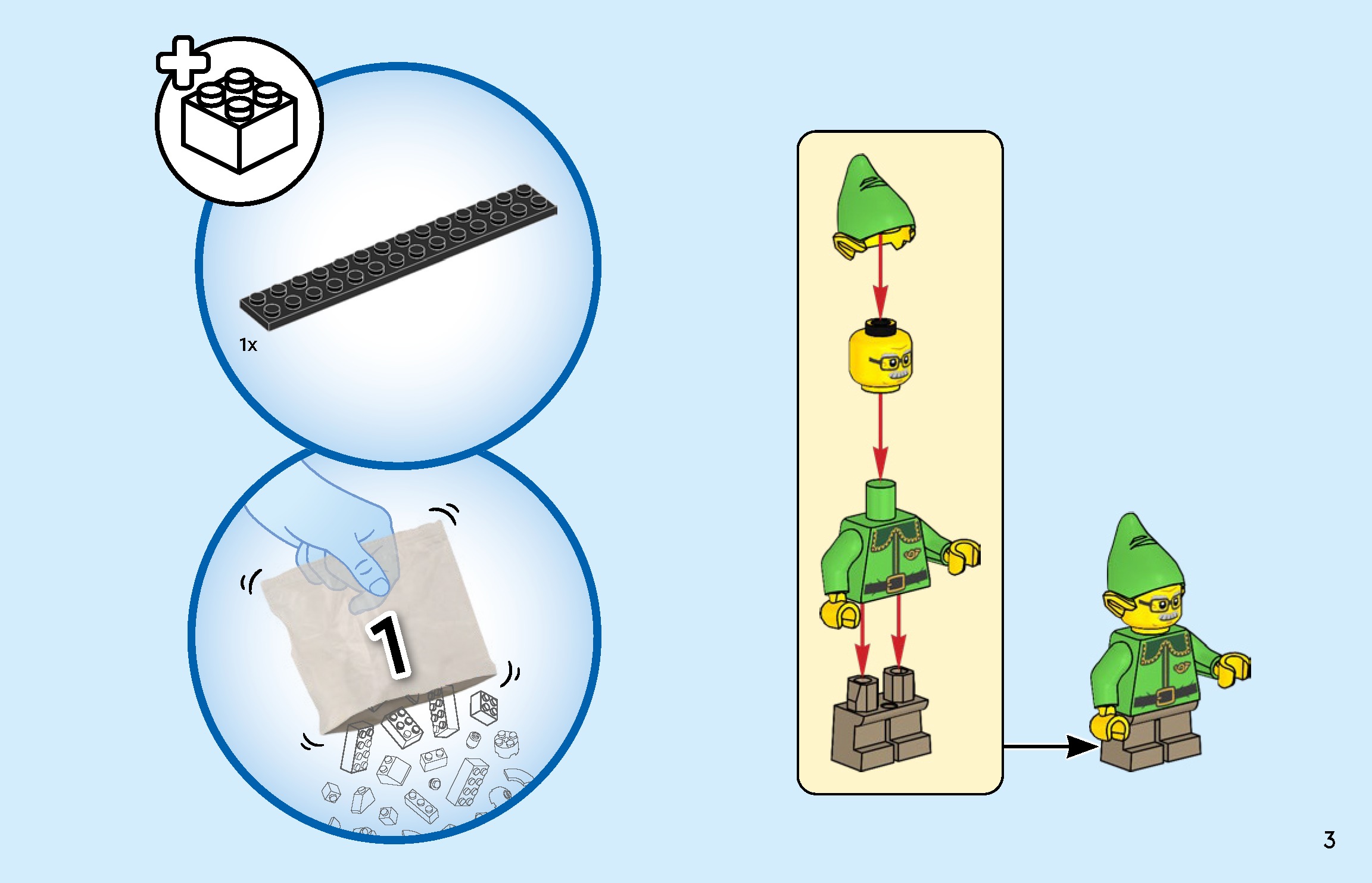 1x

1

3