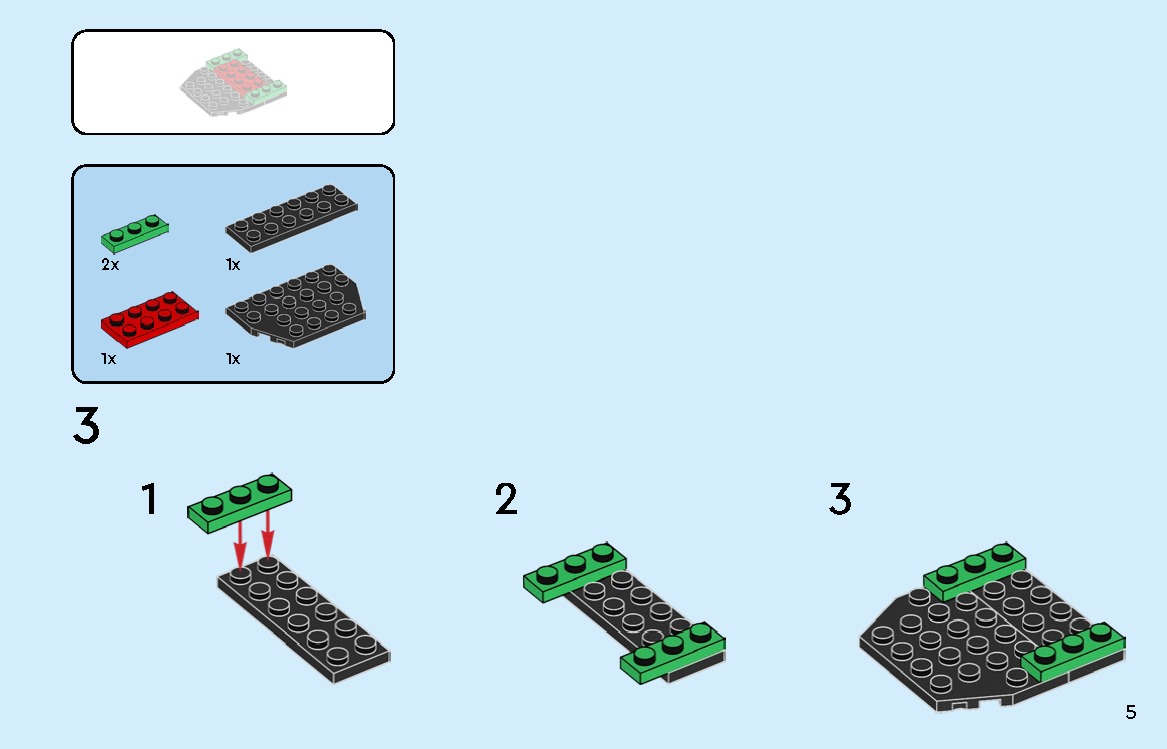 2x

1x

1x

1x

3

1

2

3

5