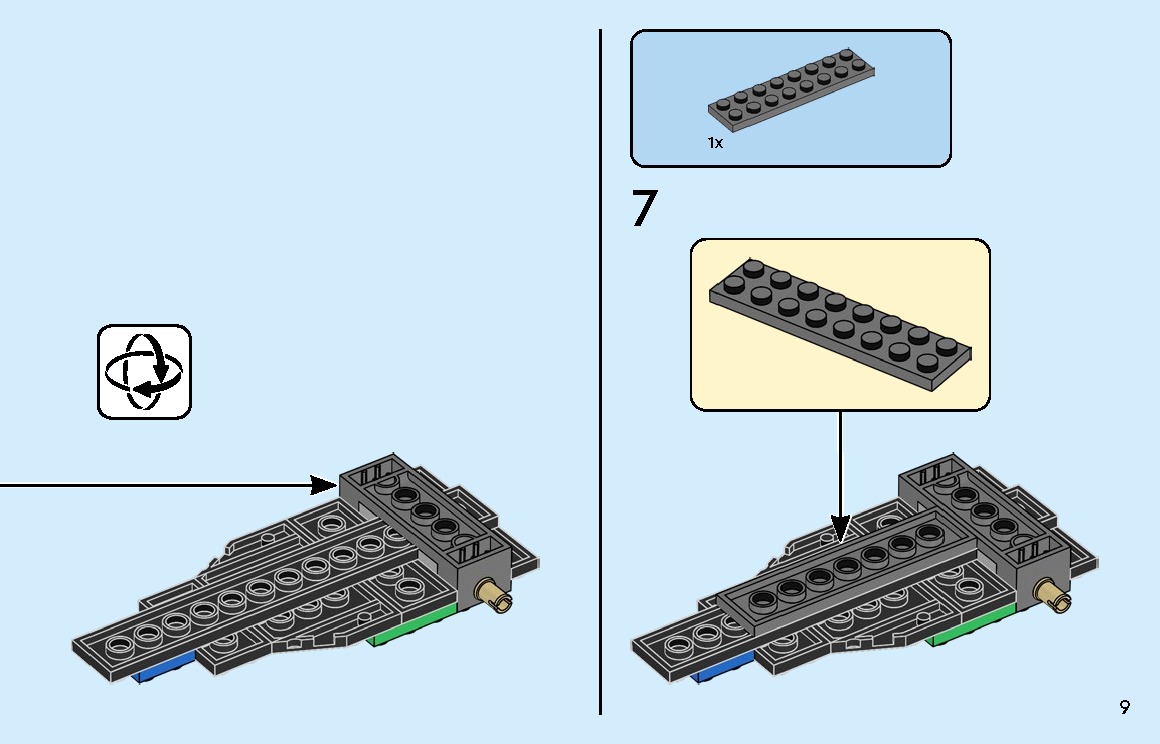 1x

7

9