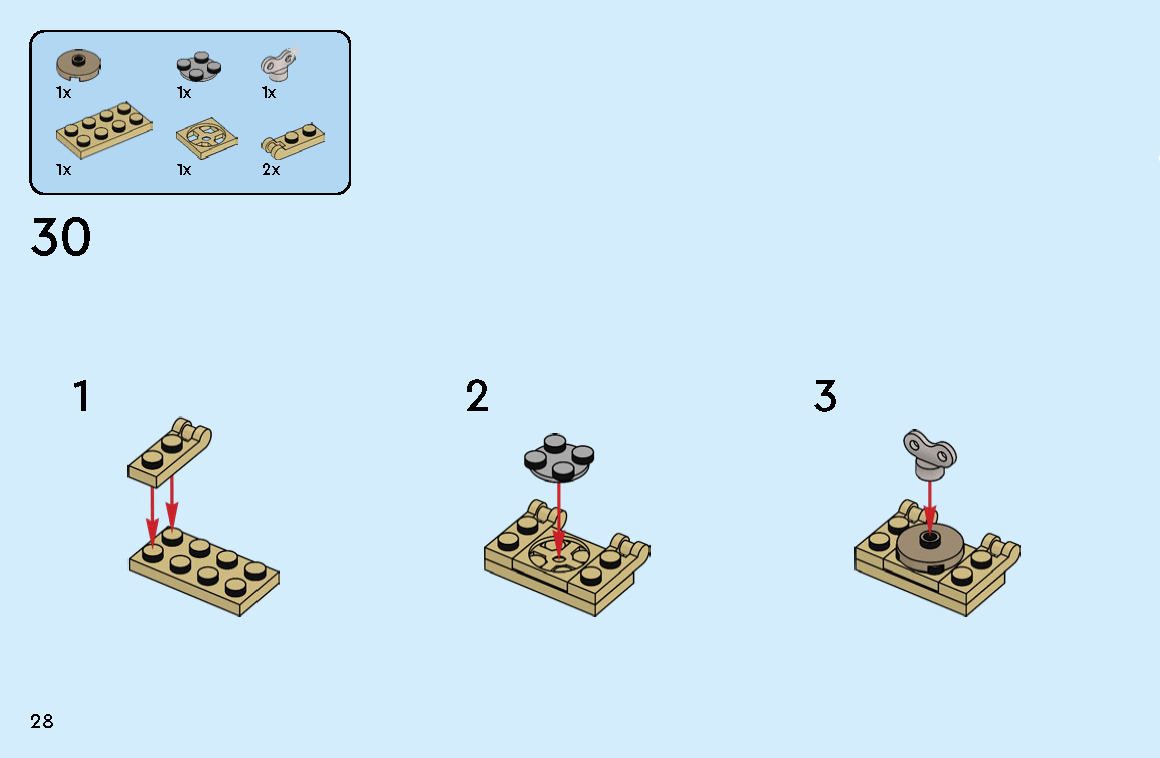 1x 1x 1x
1x 1x 2x

30

1

2

3

28