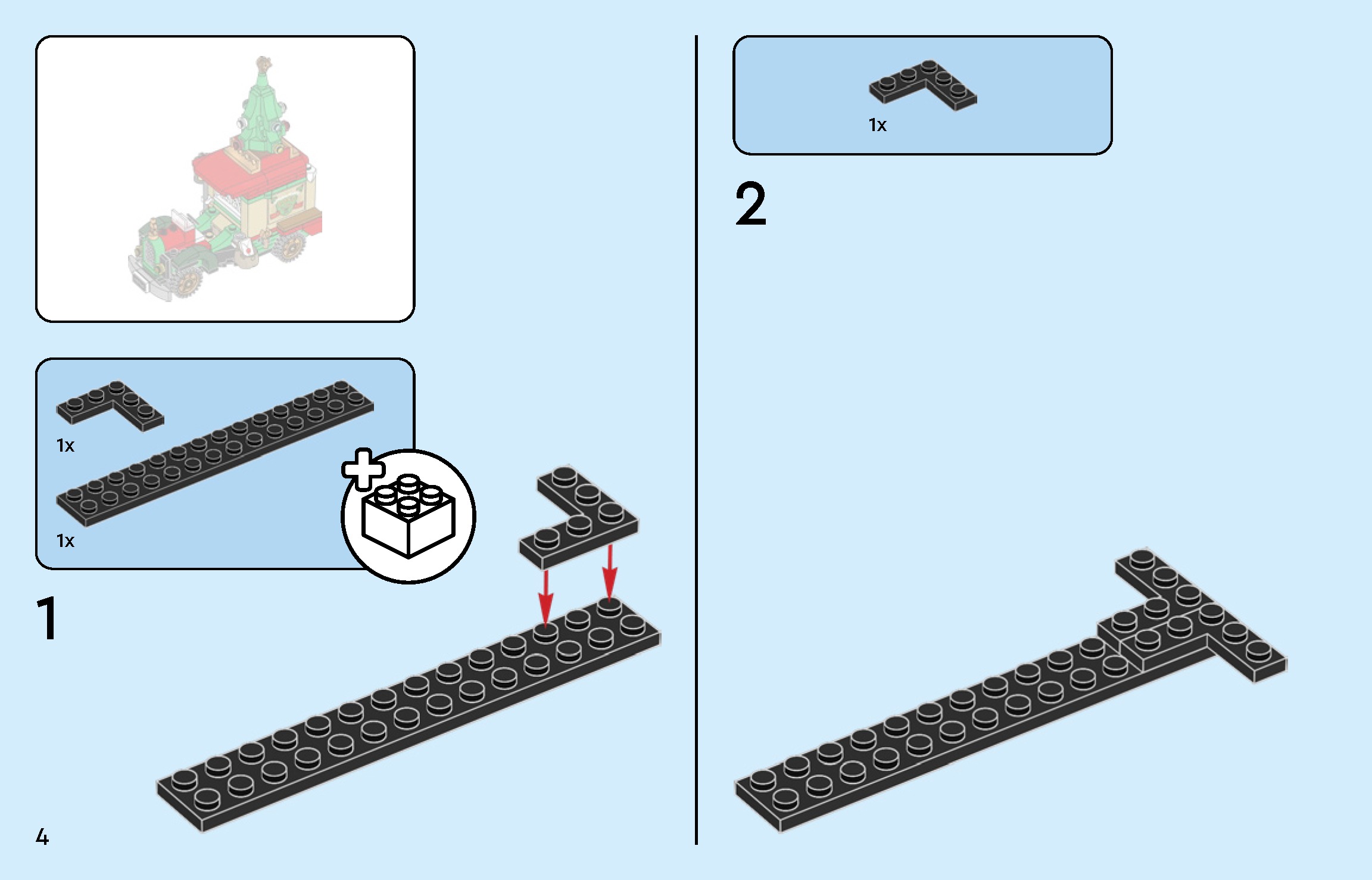 1x

1x

1

4

1x

2