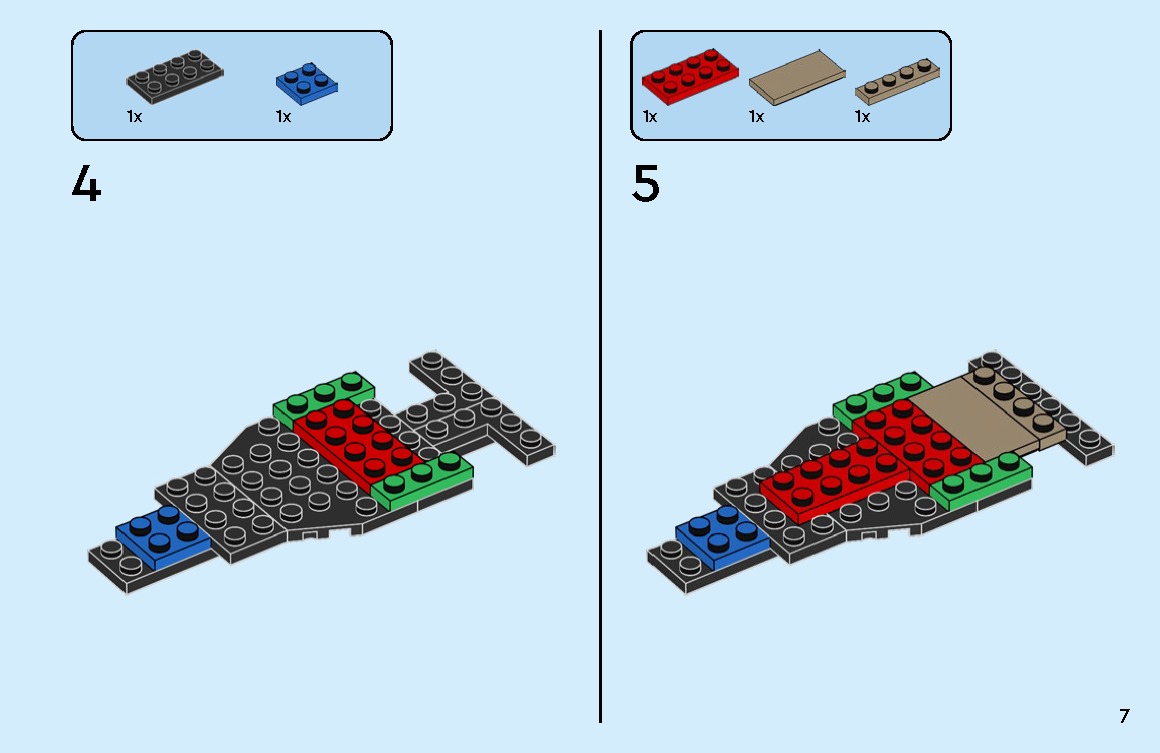 1x 1x

4

1x 1x 1x

5

7