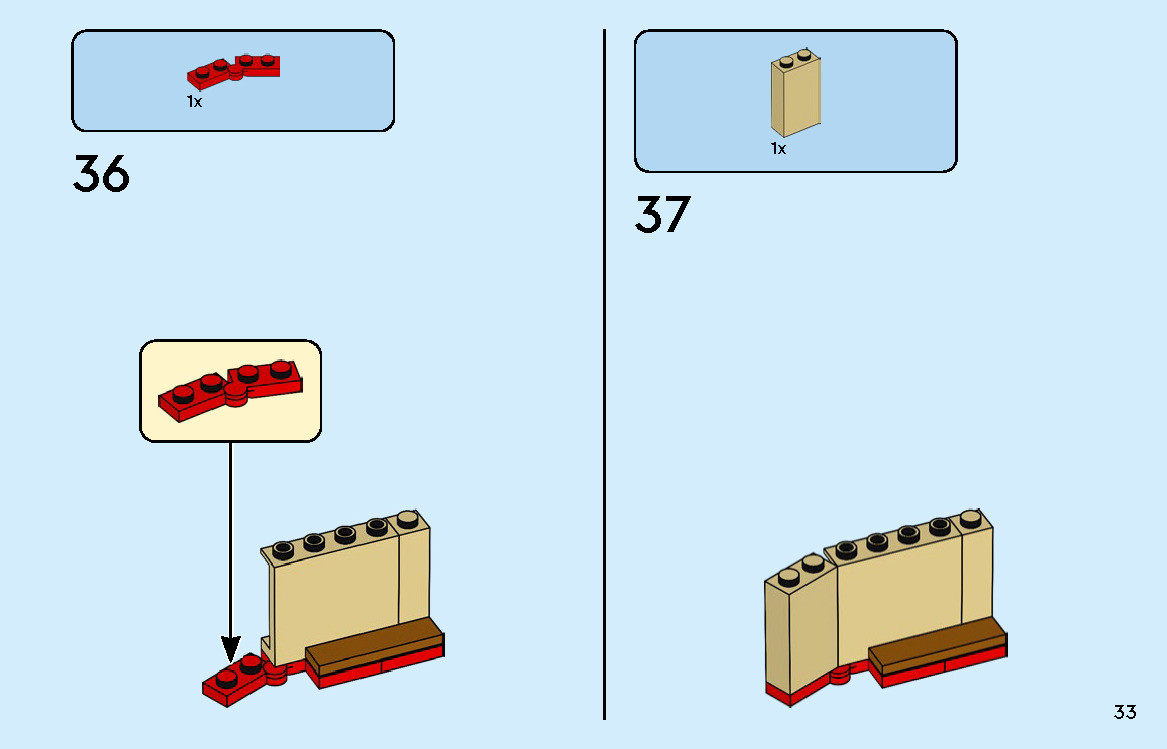 1x

36

1x

37

33