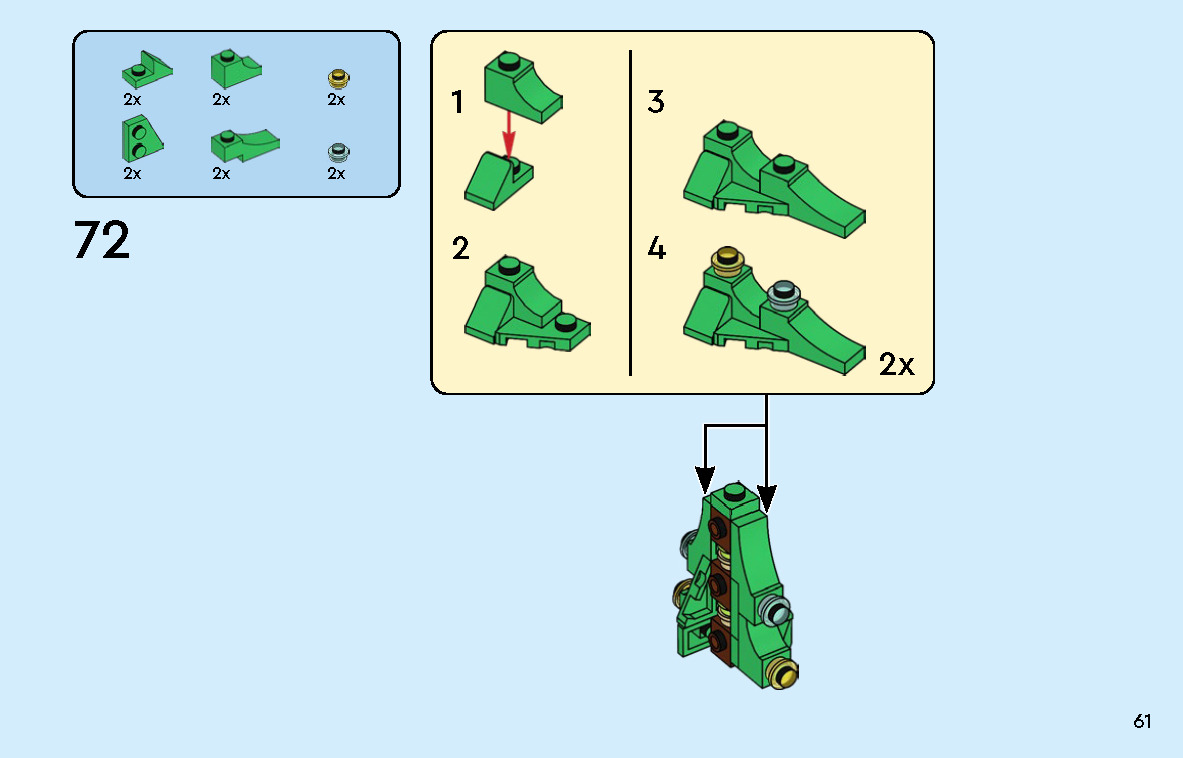 2x 2x 2x
2x 2x 2x

72

1

2

3

4

2x

61