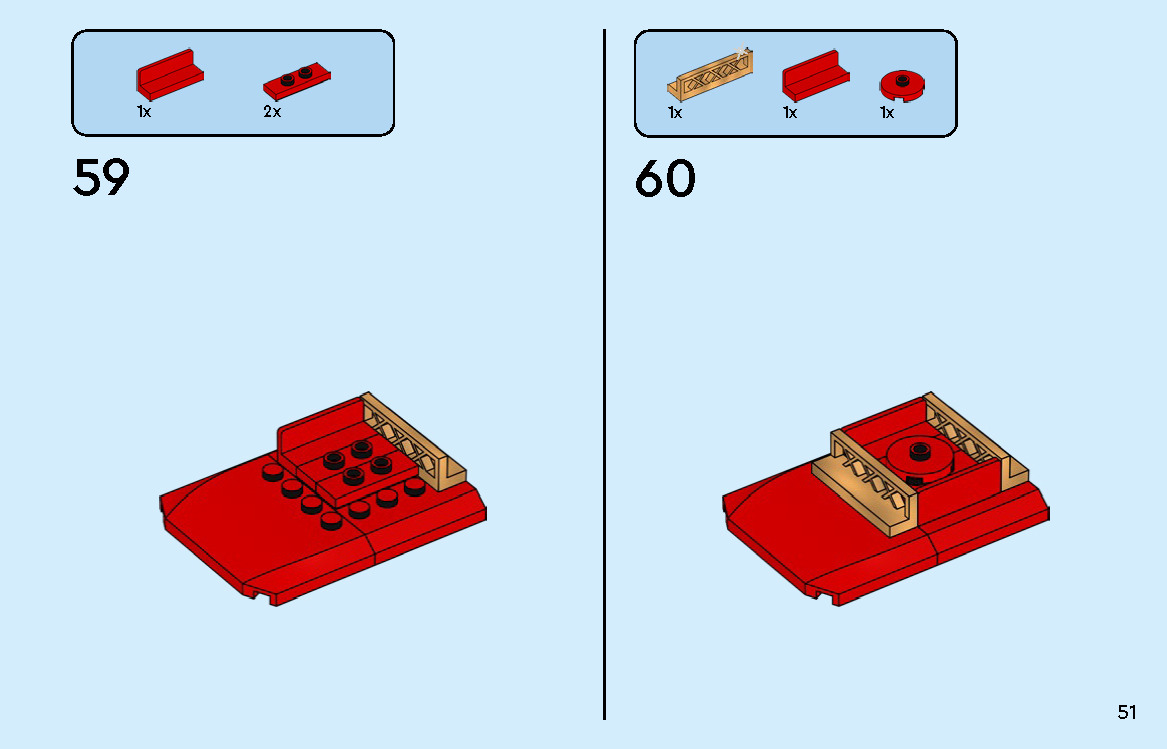 1x 2x

59

1x 1x 1x

60

51