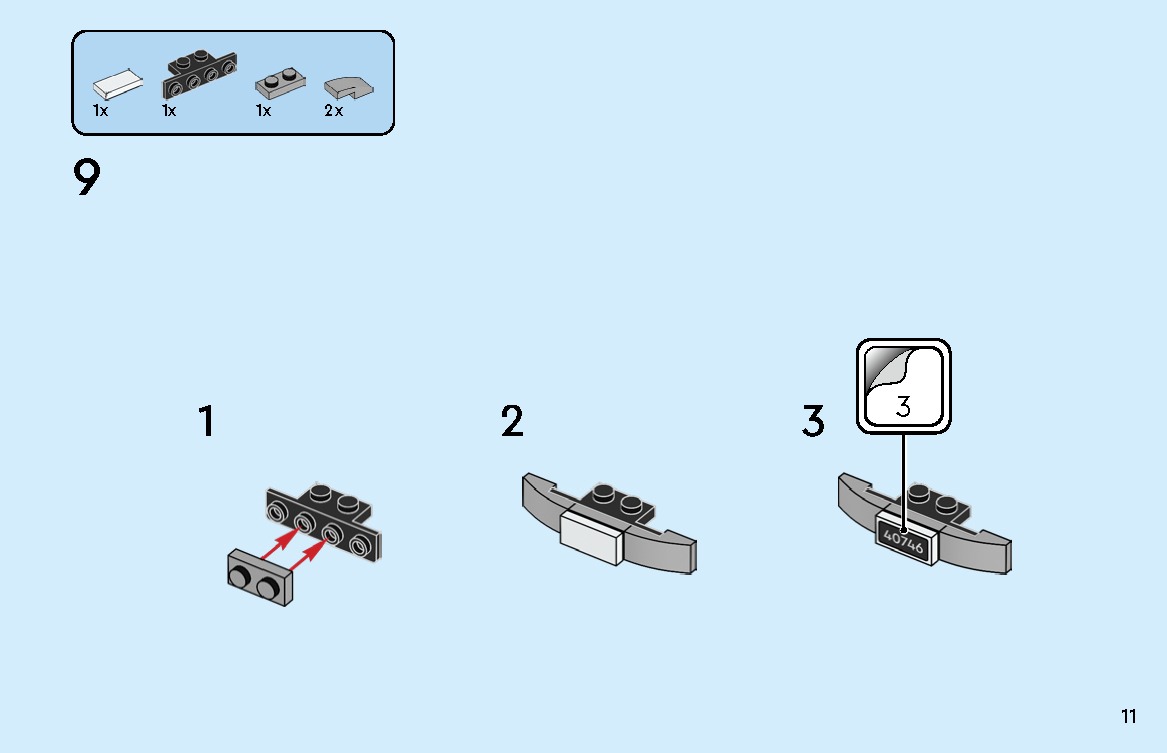 1x 1x 1x 2x

9

1

2

3

3

40746

11