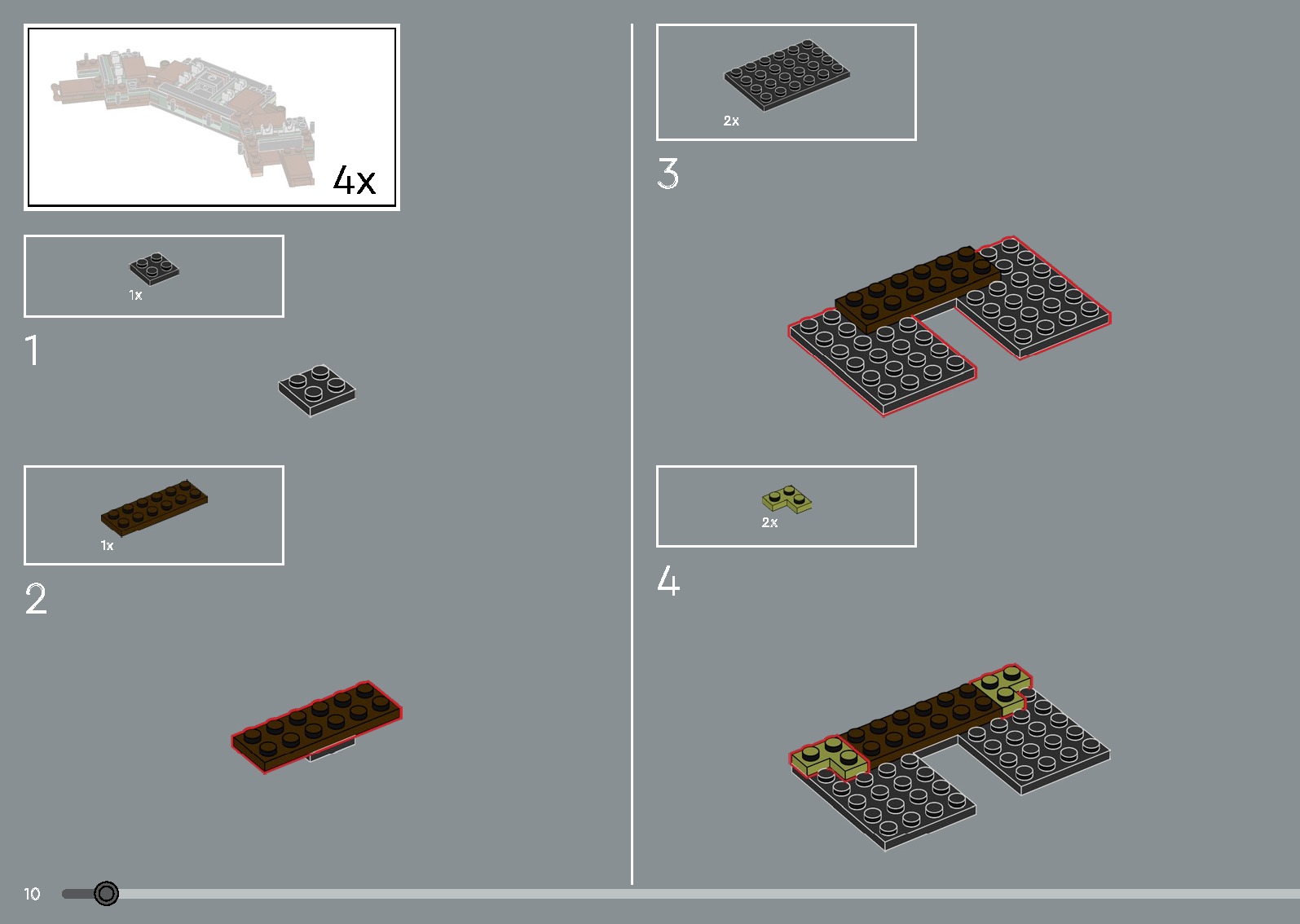 4x

1x

1

1x

2

2x

3

2x

4

10