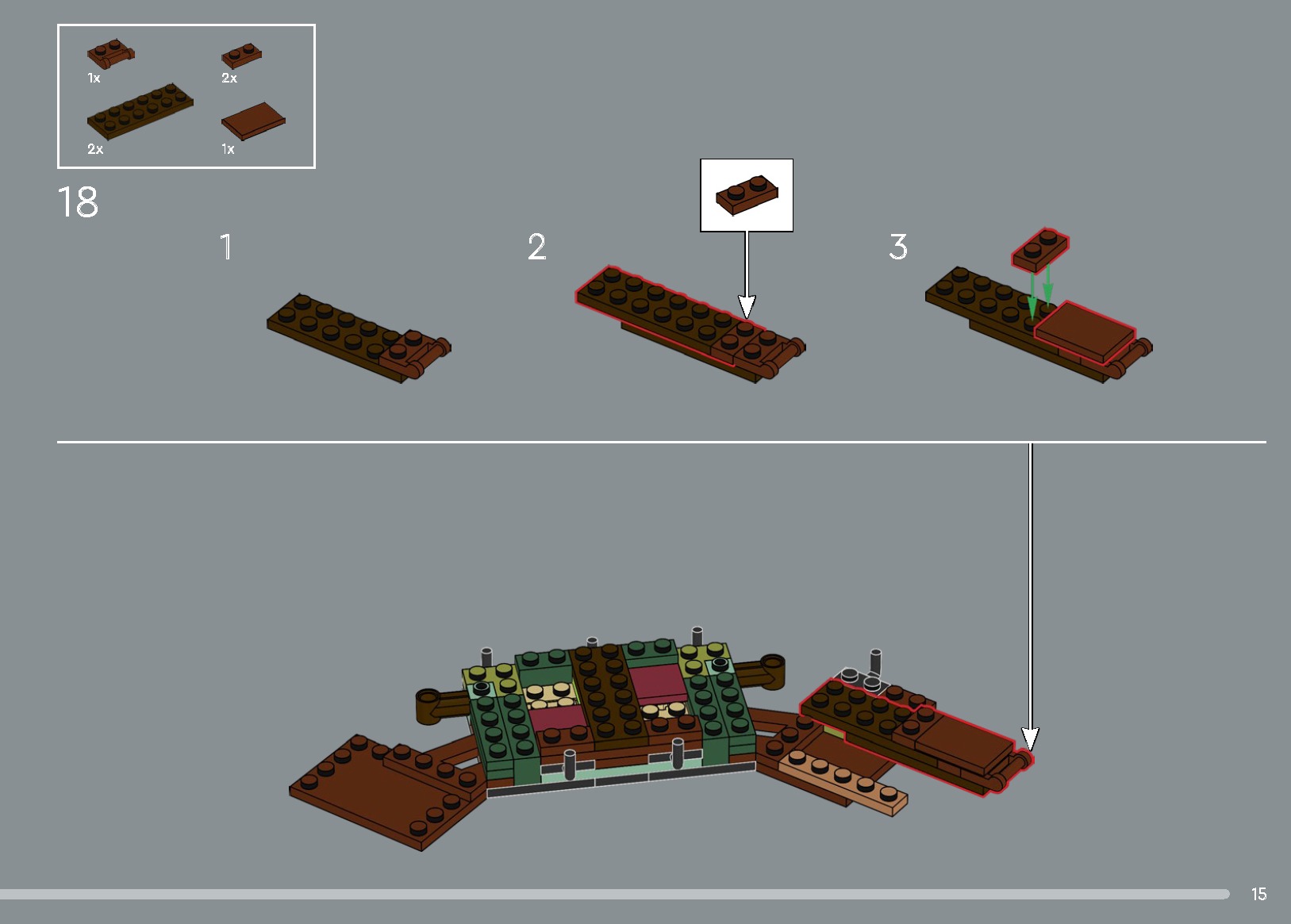 1x 2x
2x 1x

18

1

2

3

15