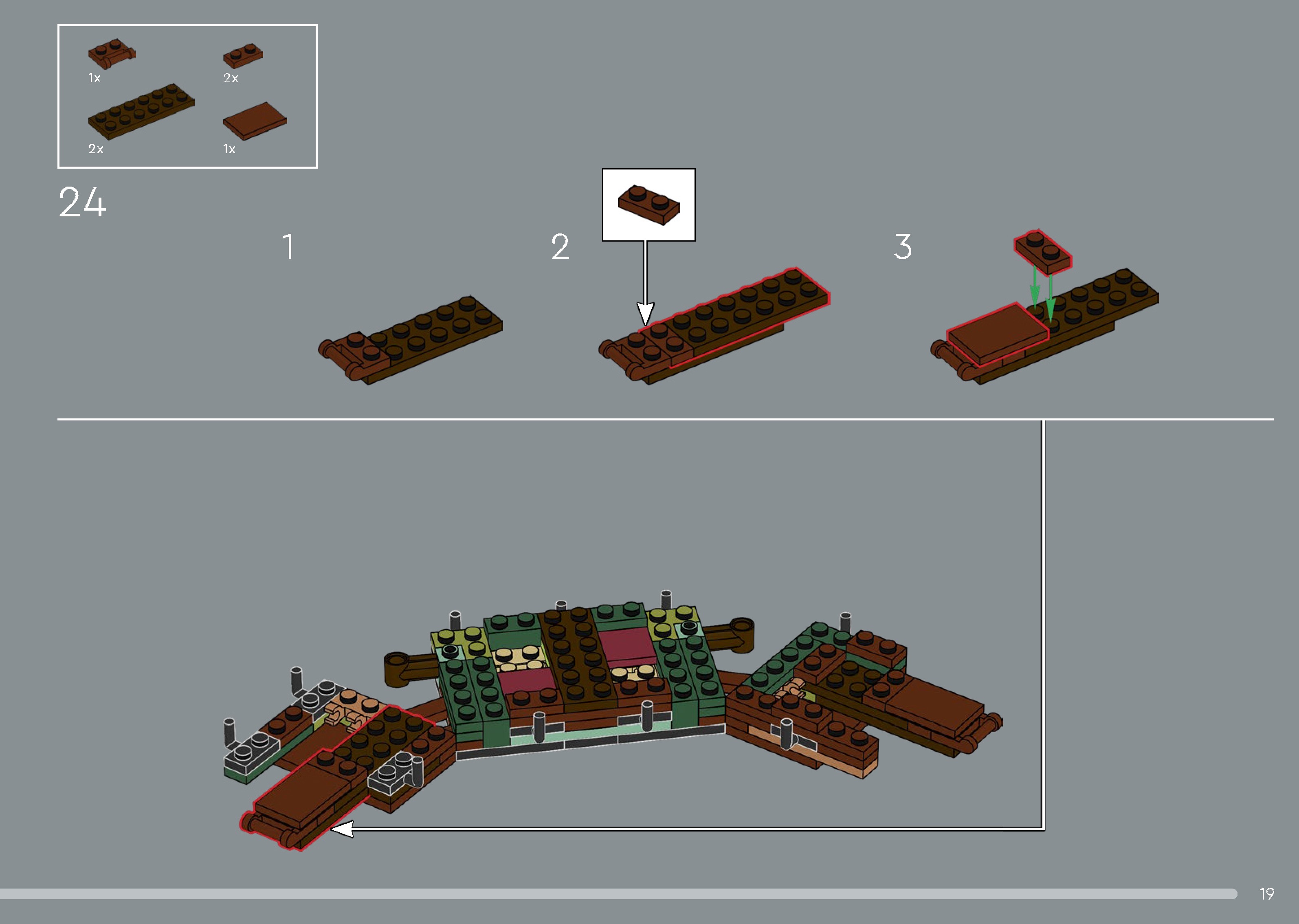 1x
2x
2x
1x

24

1

2

3

19