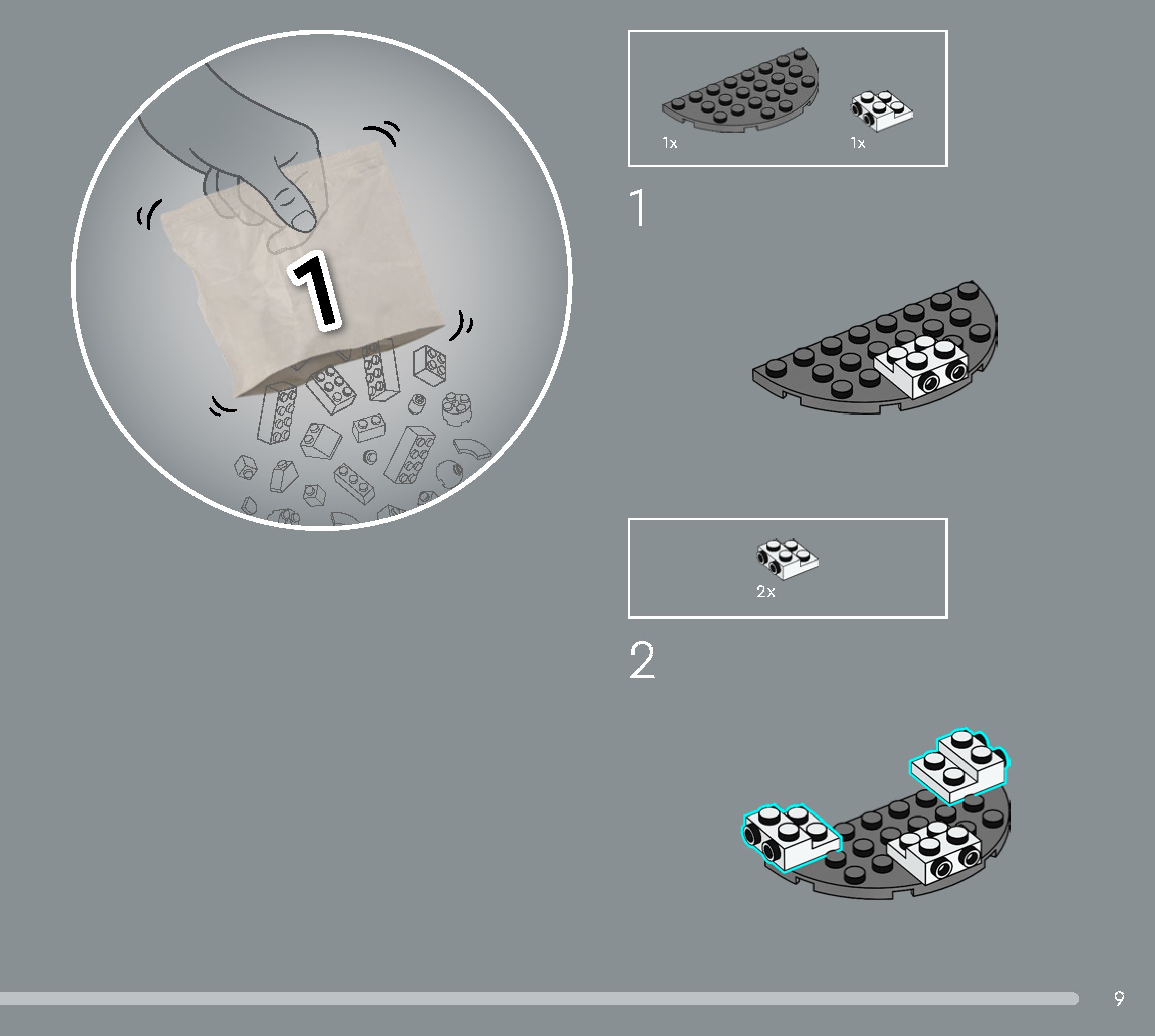 1

1x

1x

1

2x

2

9