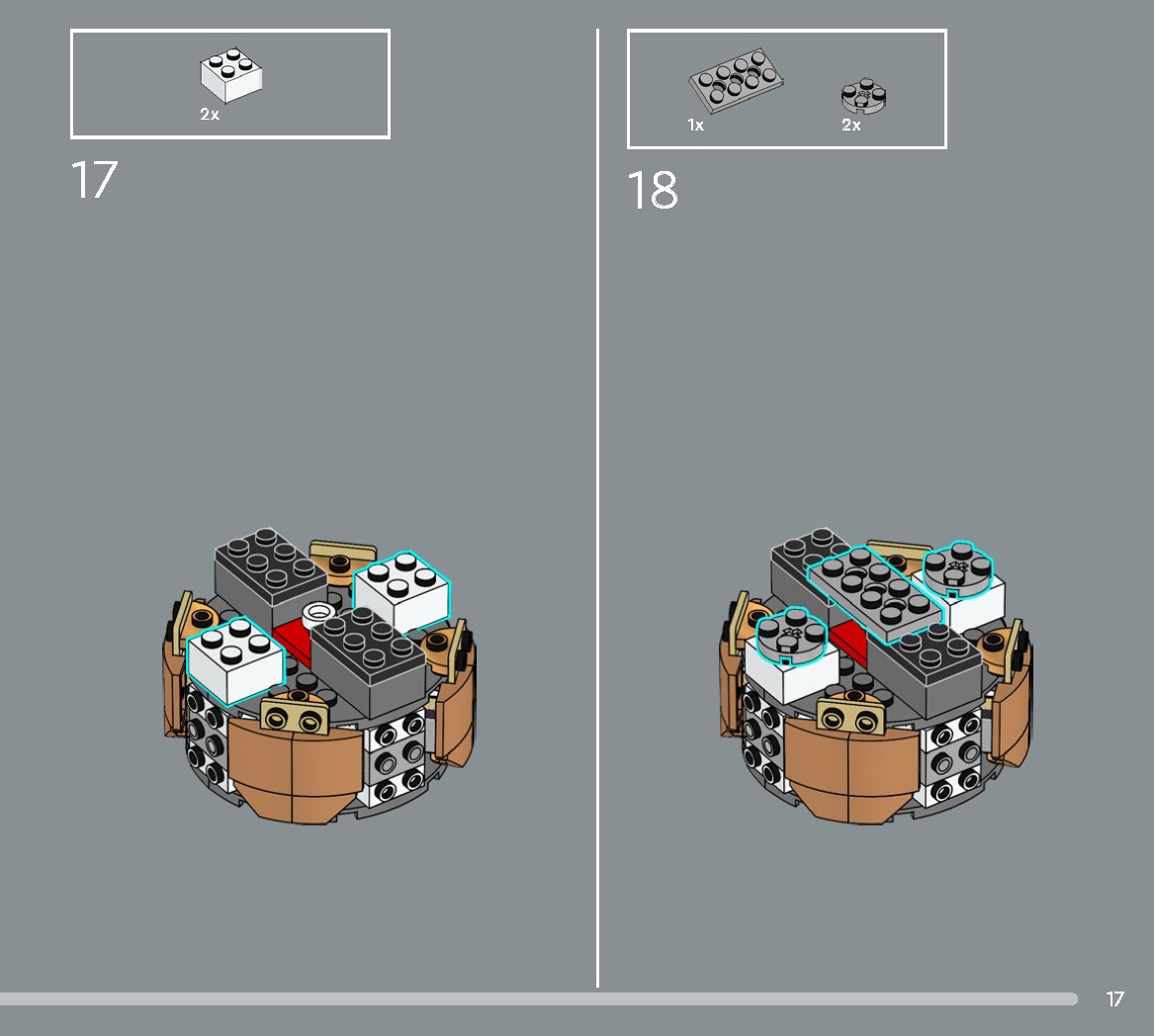 2x

17

1x

2x

18

17