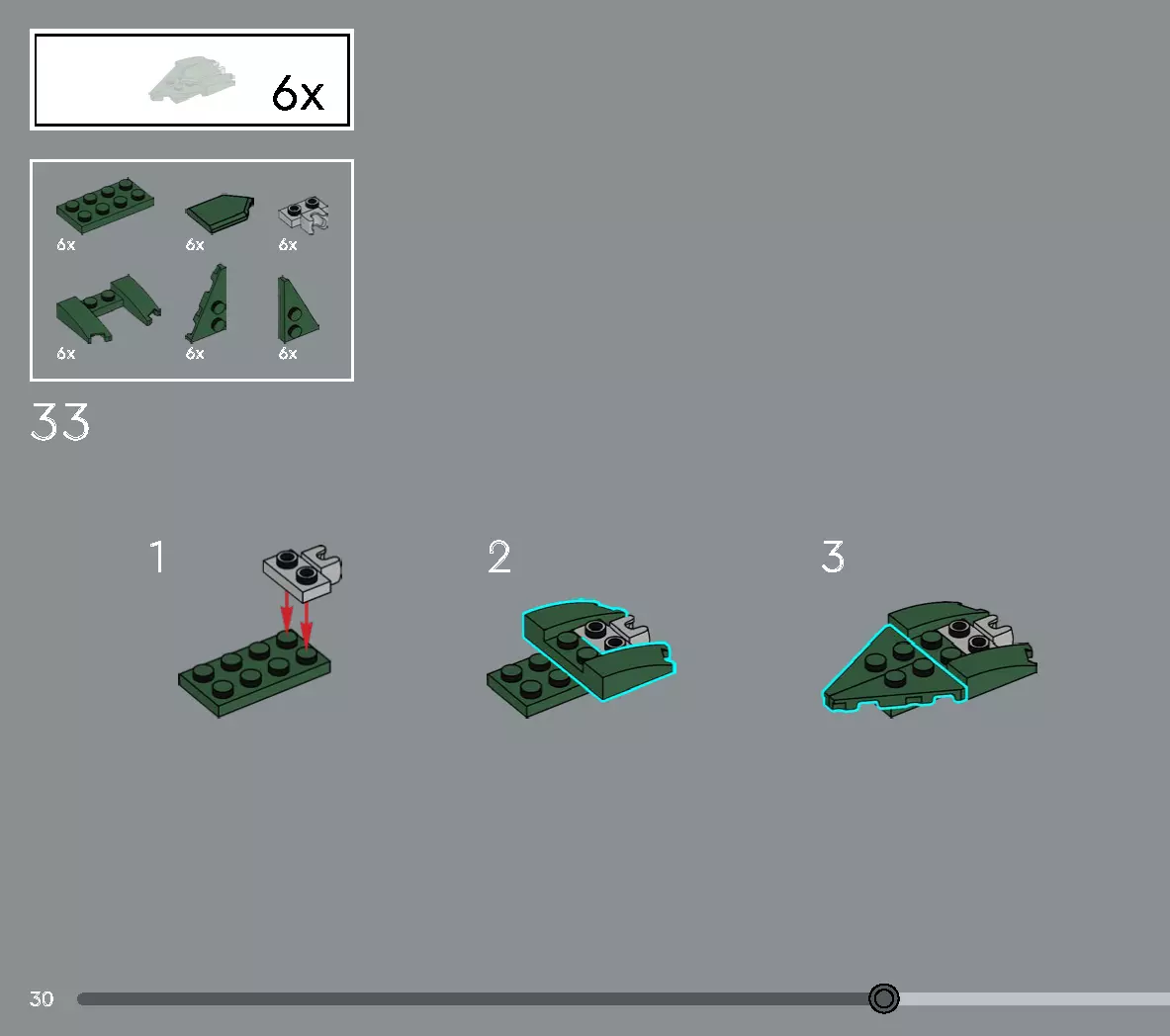 6x

6x
6x
6x
6x
6x
6x

33

1

2

3

30