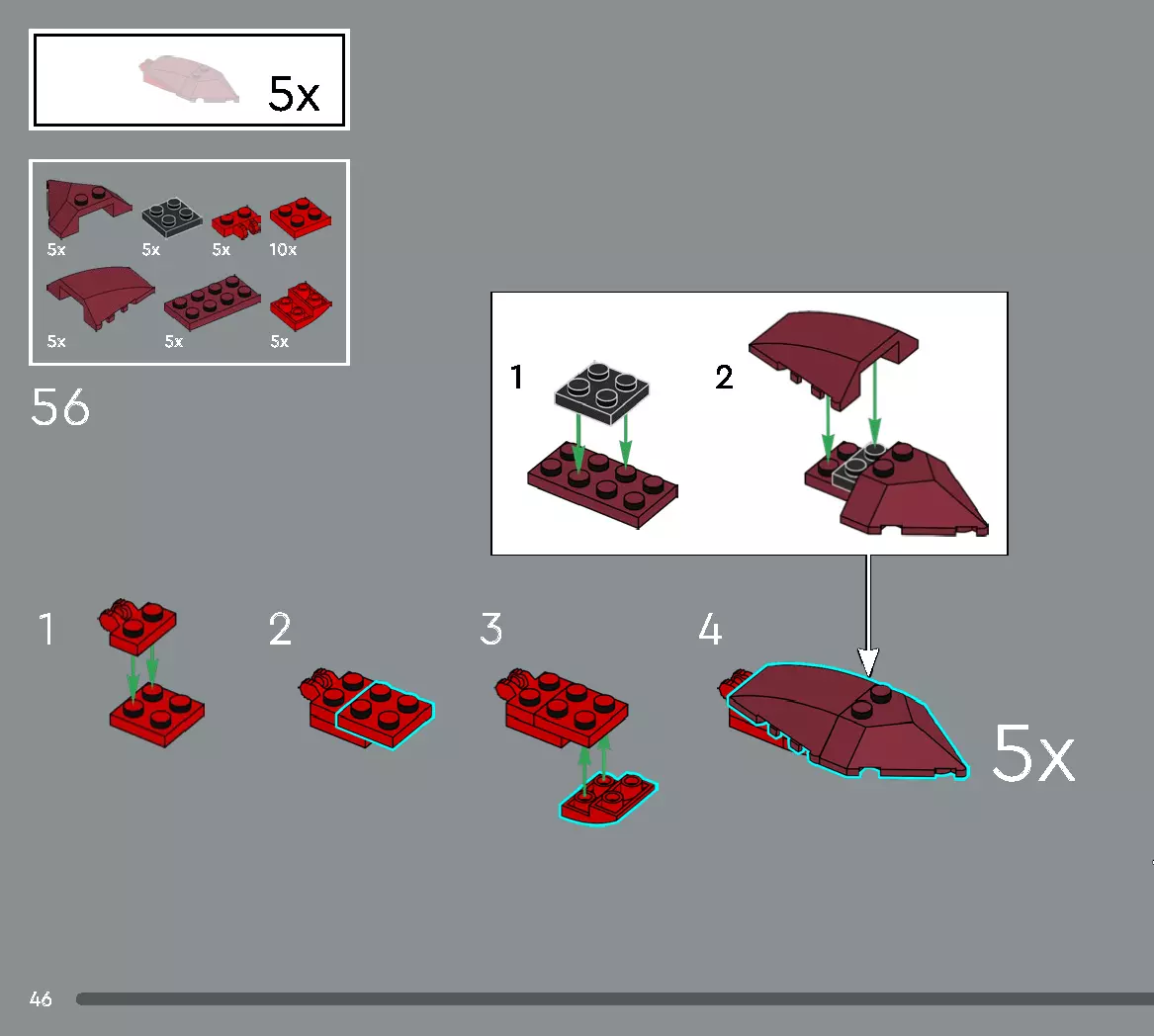 5x

5x
5x
5x
10x
5x
5x
5x

56

1
2

1
2
3
4
5x

46