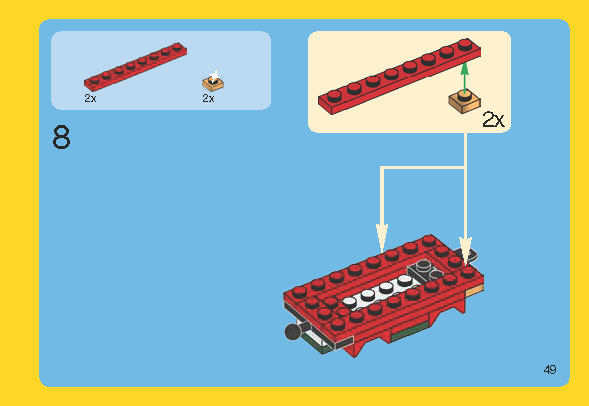 2x
2x

8

2x

49