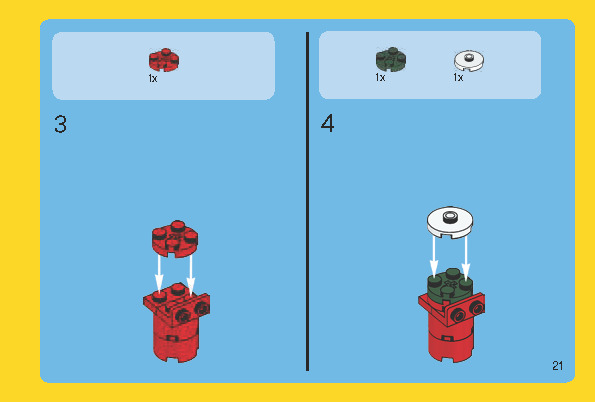 1x

3

1x

1x

4

21