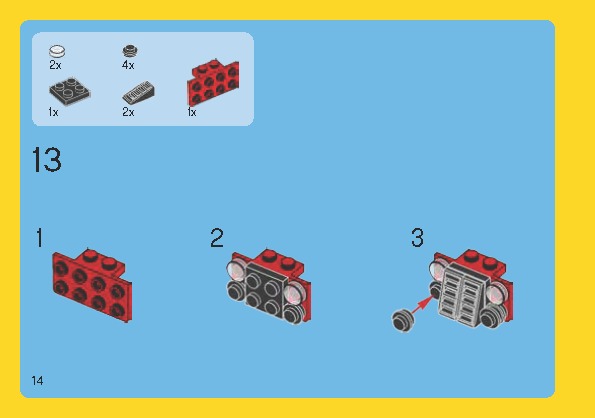 2x
4x
1x
2x
1x

13

1

2

3

14