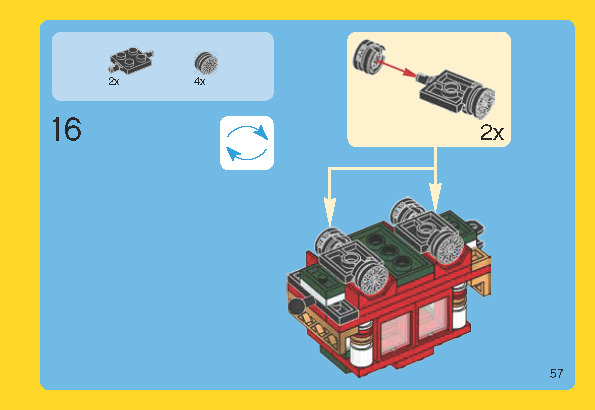 2x

4x

16

2x

57