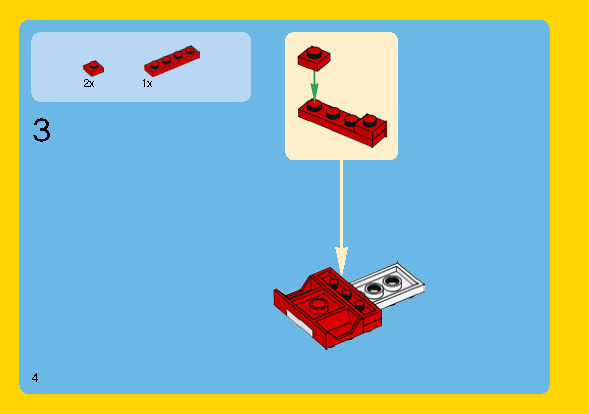 2x
1x

3

4