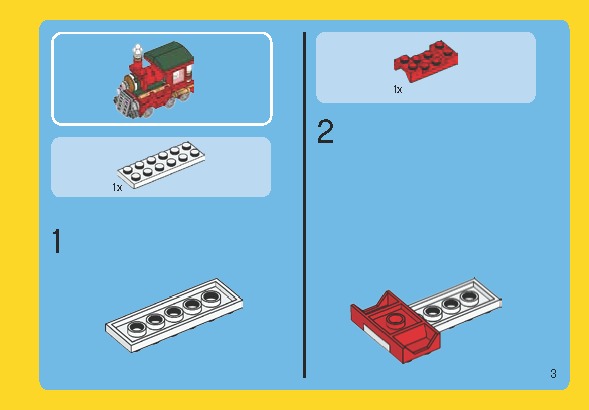 1x

1

1x

2

3