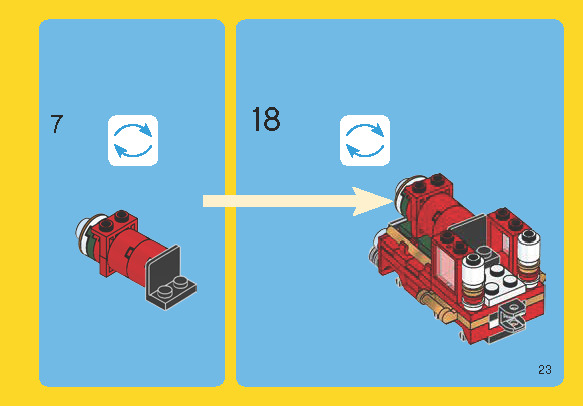 7

18

23