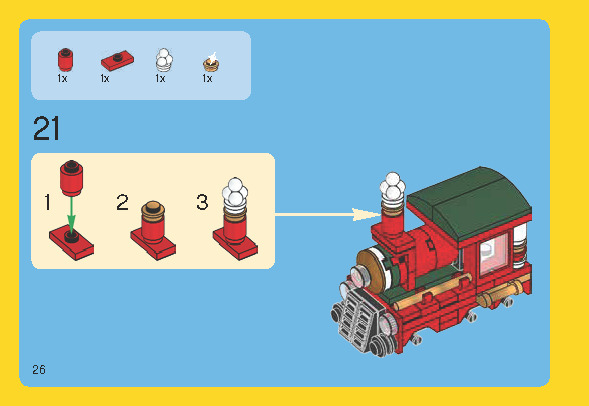 1x 1x 1x 1x

21

1

2

3

26