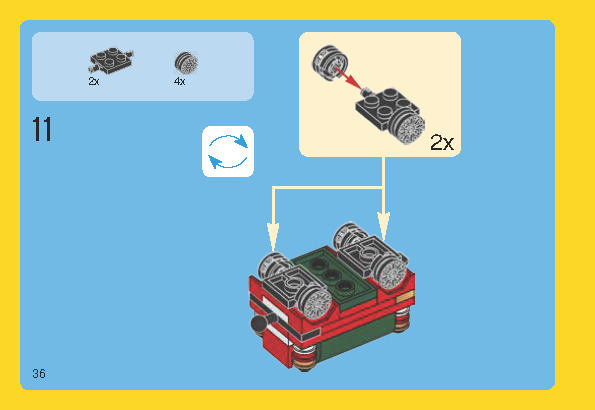 2x

4x

11

2x

36