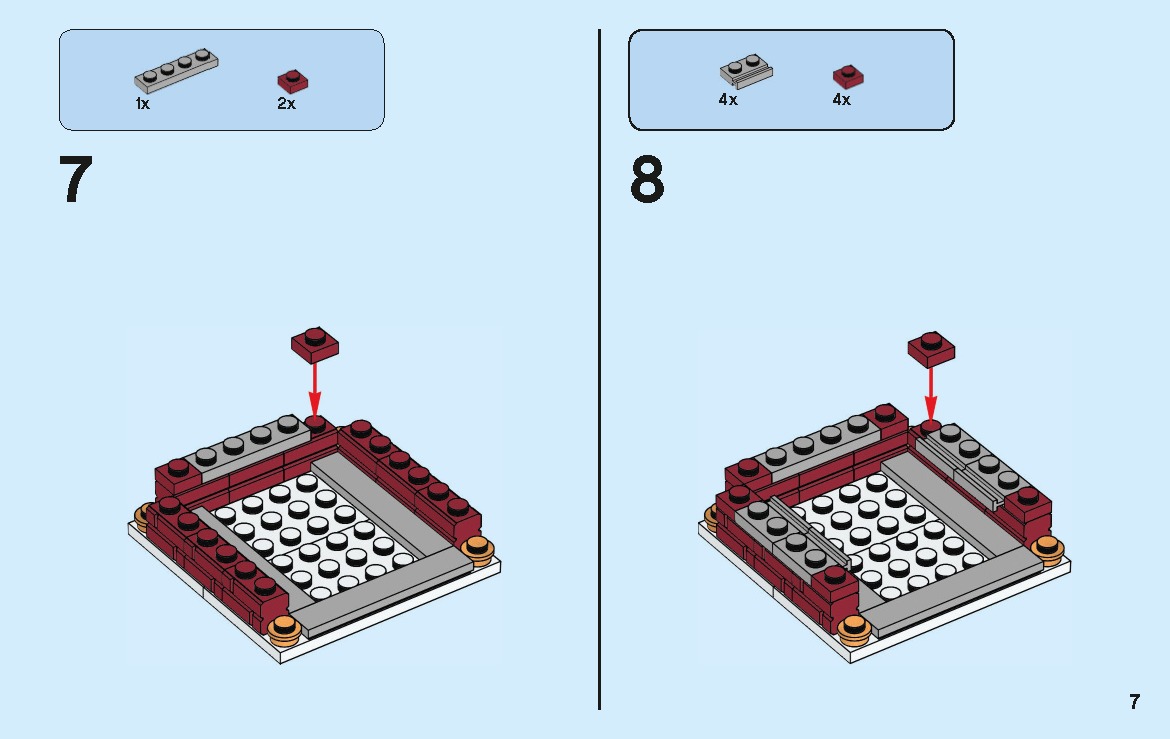 1x 2x

7

4x 4x

8

7