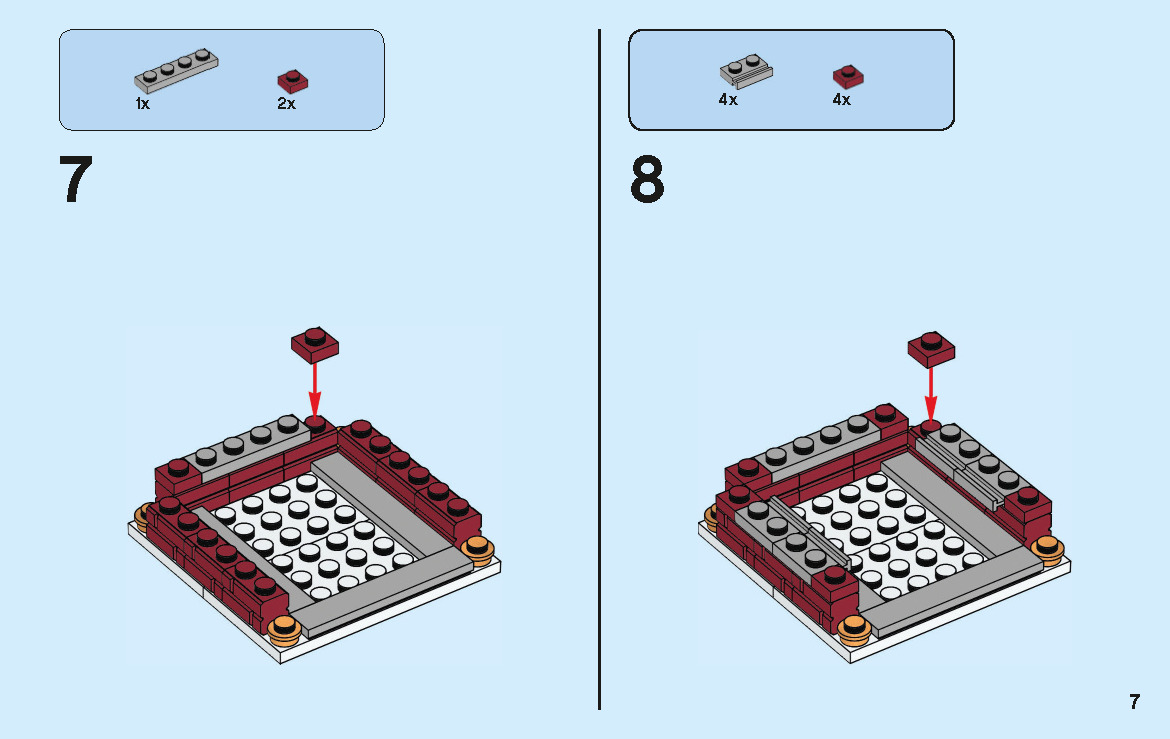 1x
2x

7

4x
4x

8

7