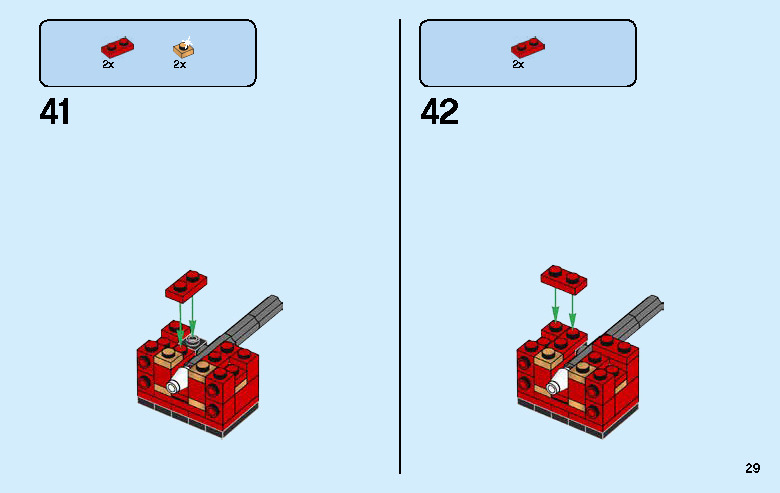 2x 2x

41

2x

42

29