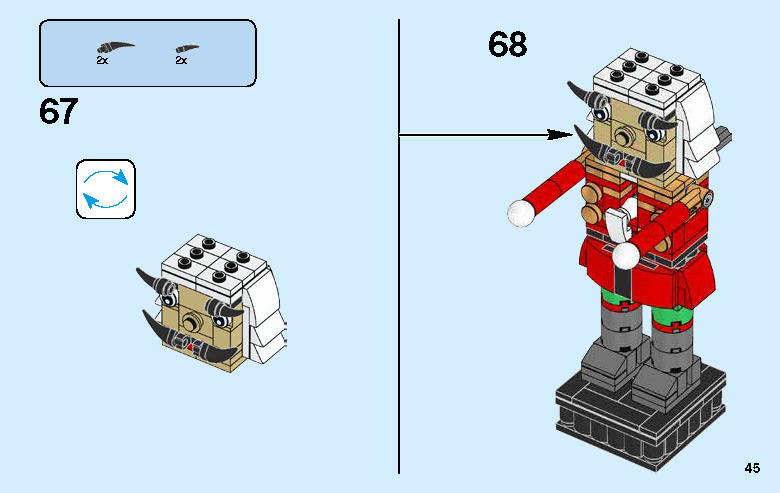 2x 2x

67

68

45