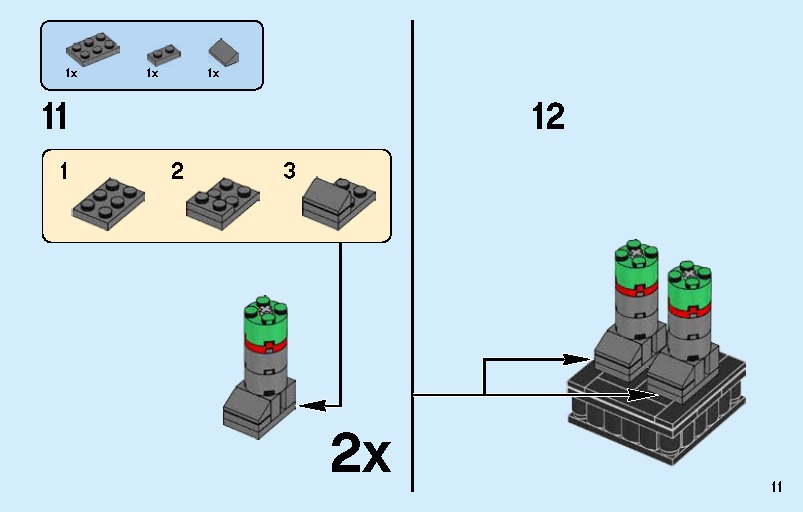 1x 1x 1x

11

1 2 3

2x

12

11