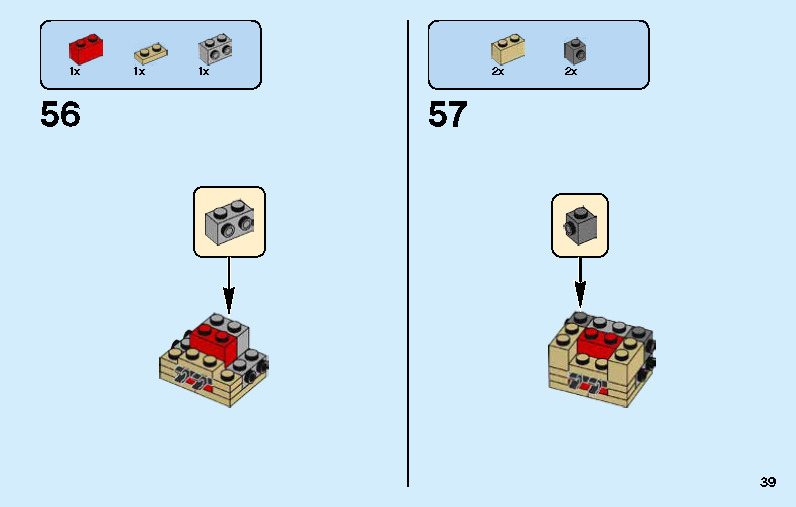 1x 1x 1x

56

2x 2x

57

39