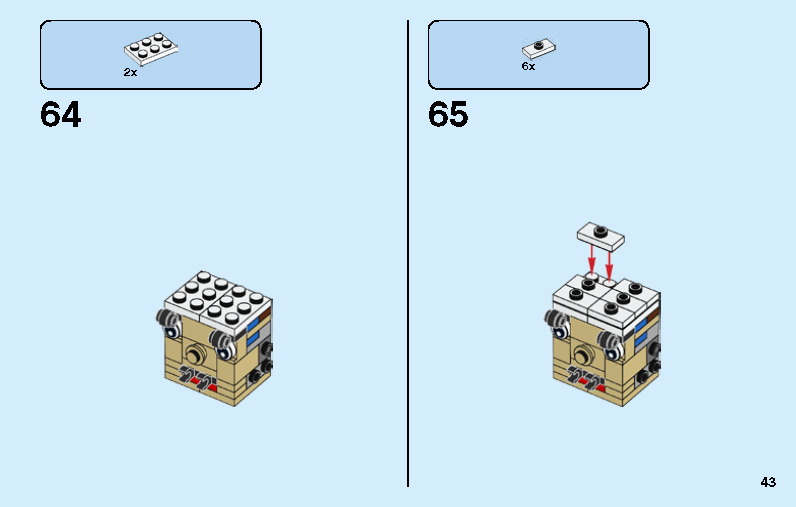 2x

64

6x

65

43