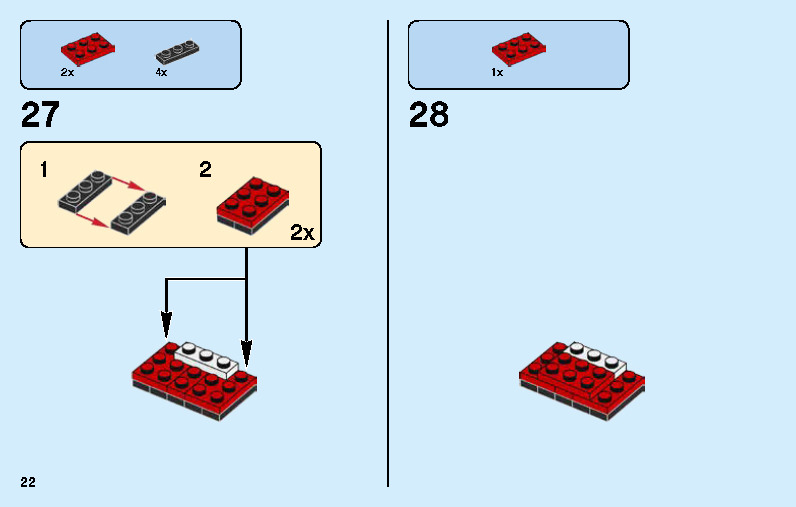 2x

4x

27

1

2

2x

22

1x

28