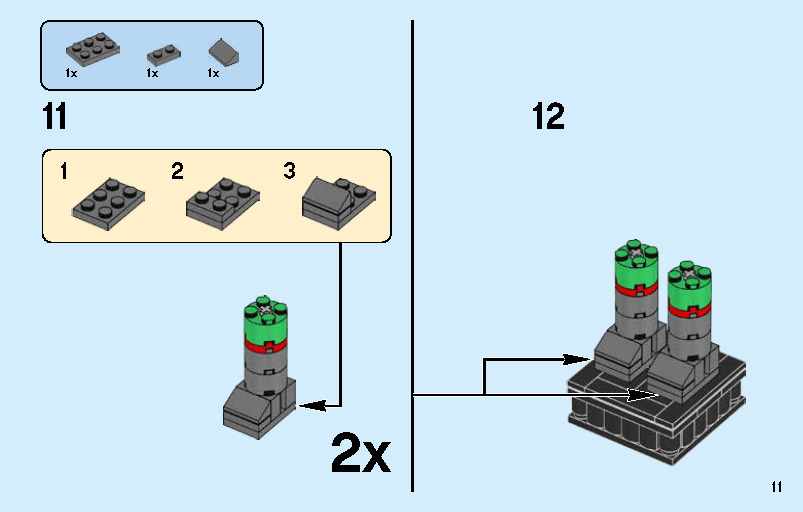 1x
1x
1x

11

1
2
3

2x

12

11