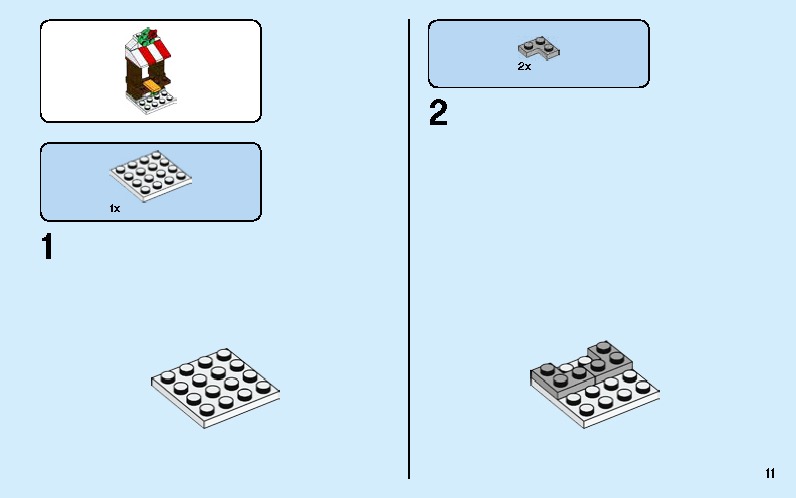 1x

1

2x

2

11