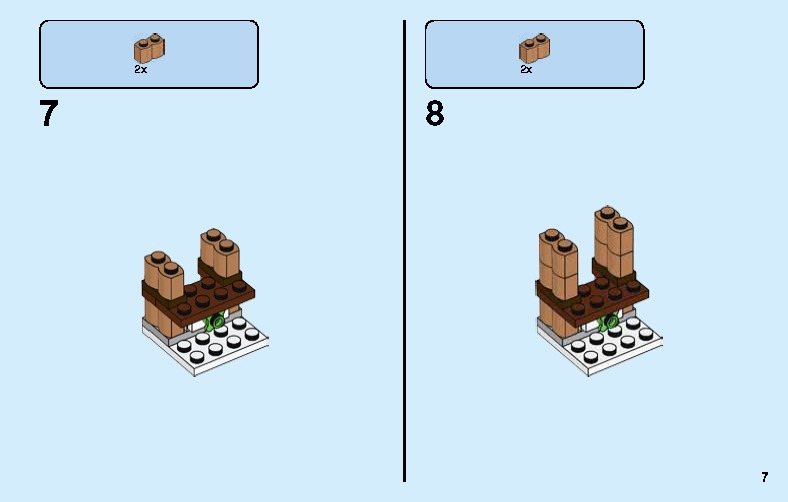 2x

7

2x

8

7