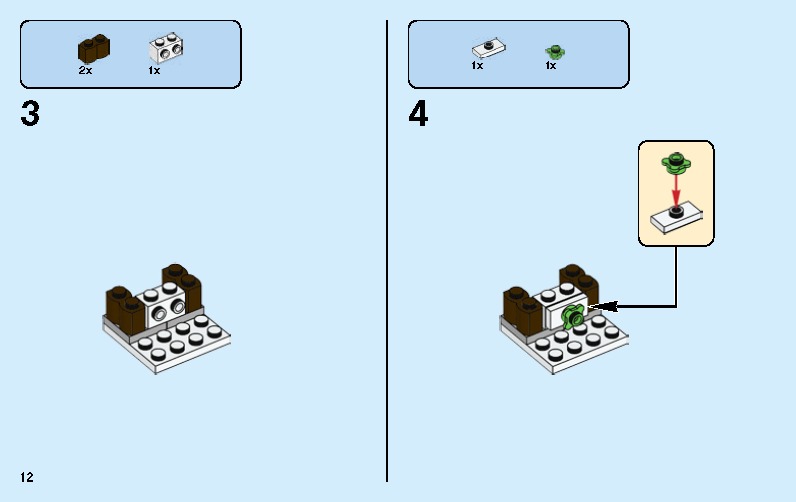 2x 1x

3

1x 1x

4

12