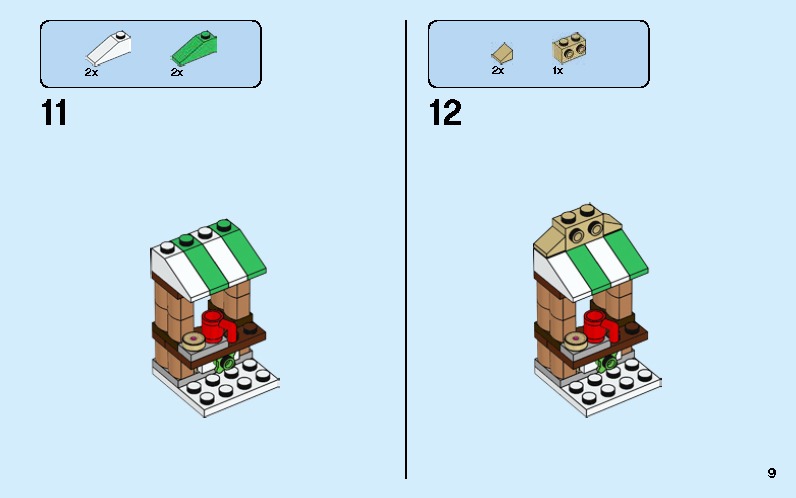 2x 2x

11

2x 1x

12

9